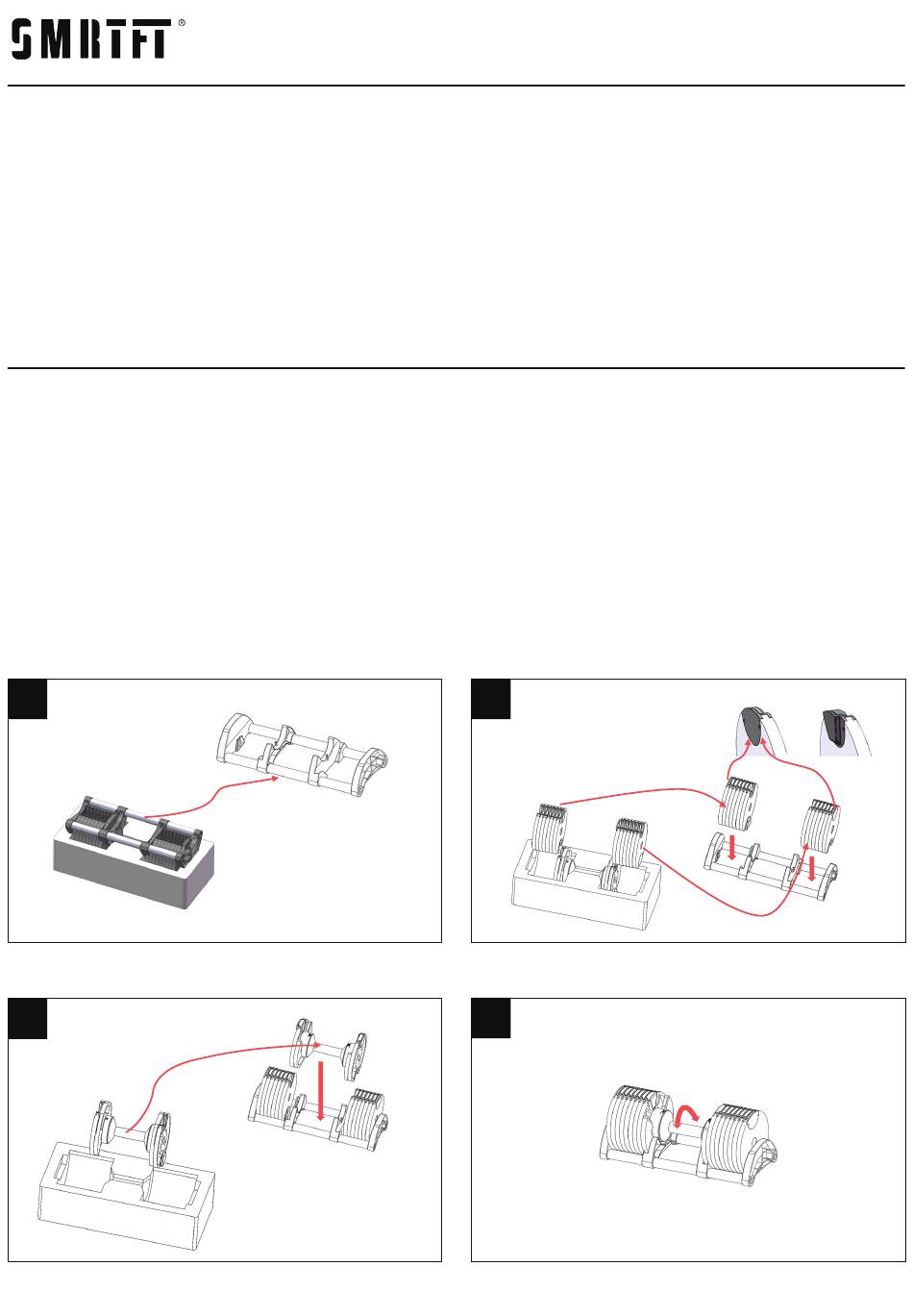 SMRTFT®