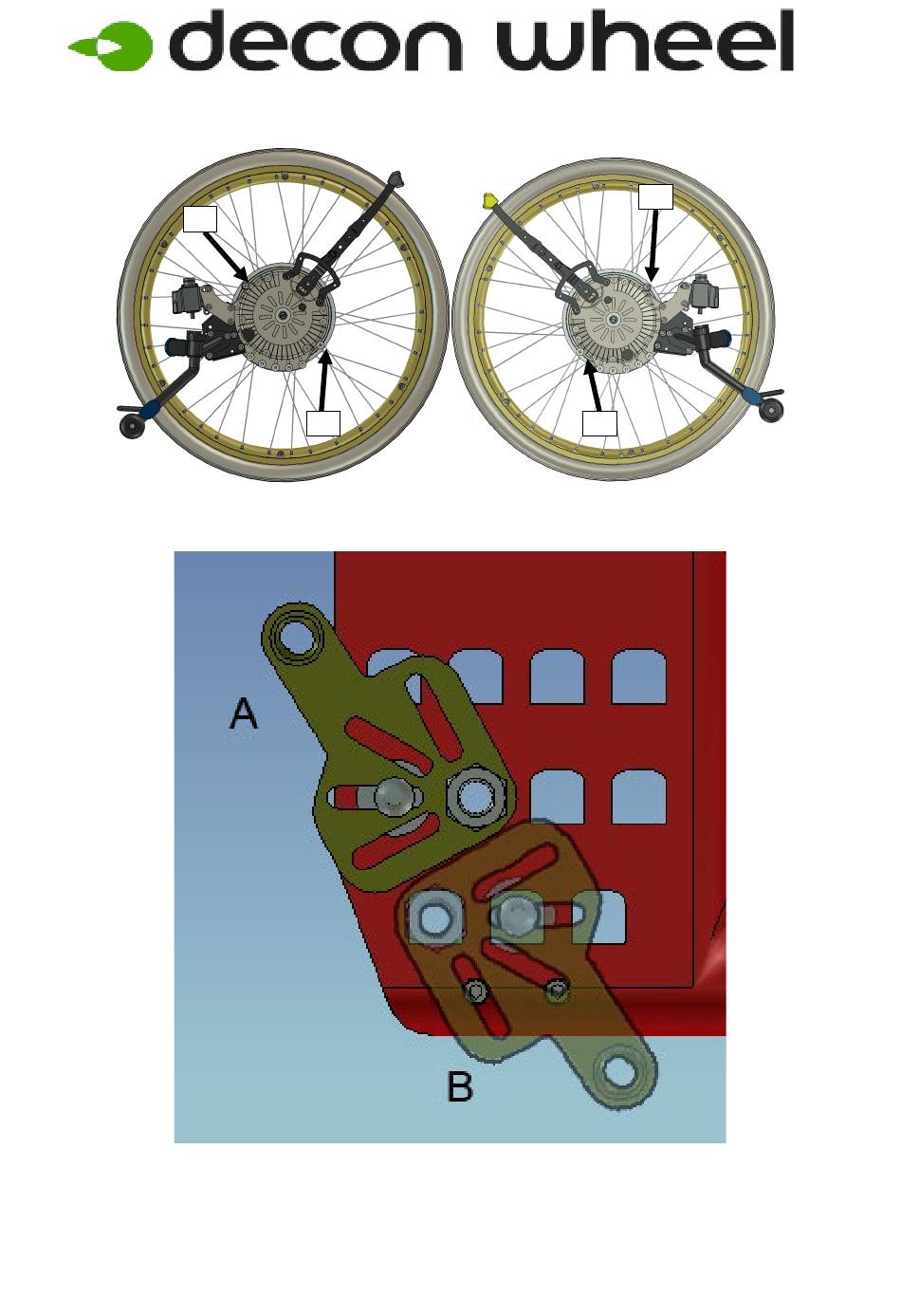 decon wheel

A

B