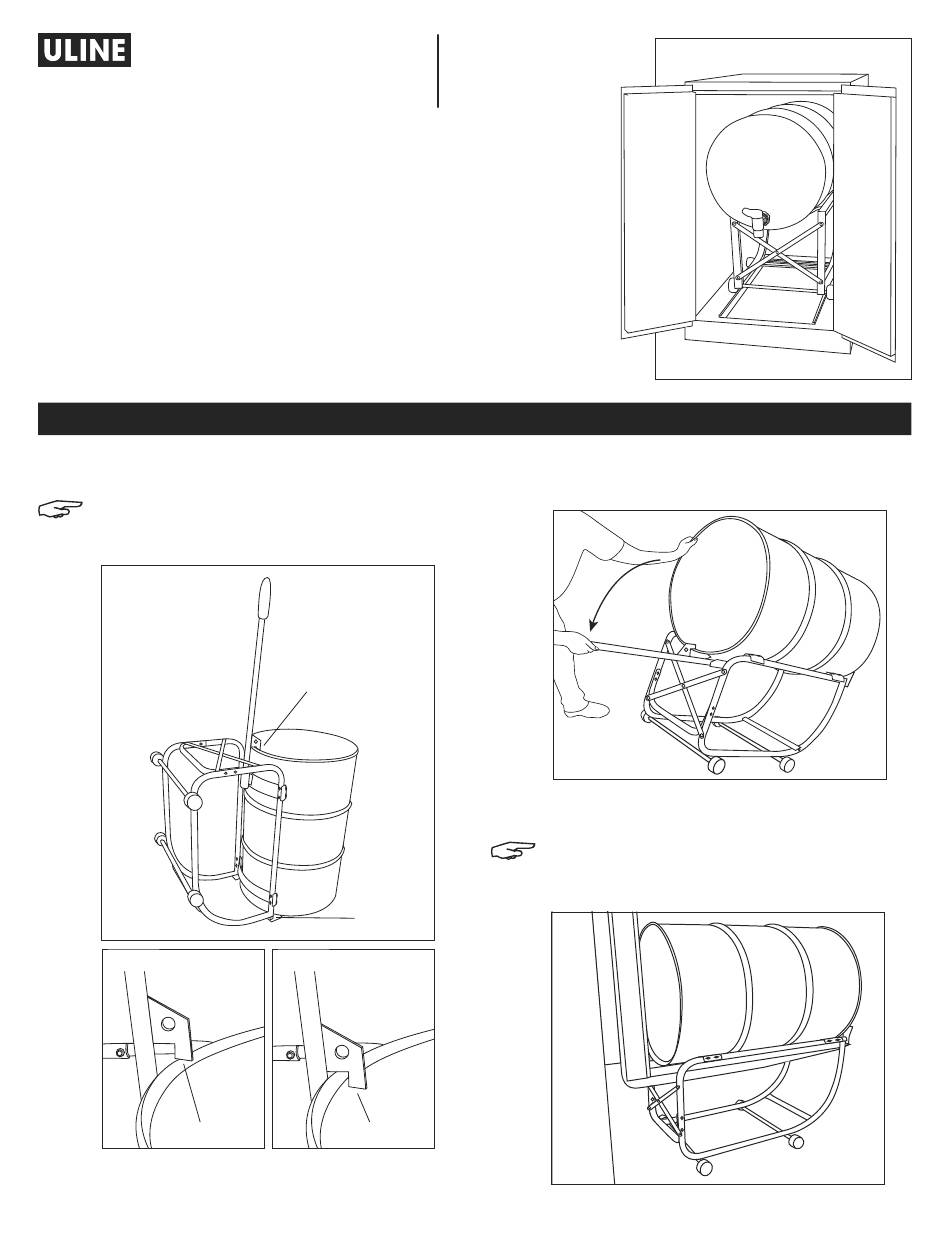 ULINE