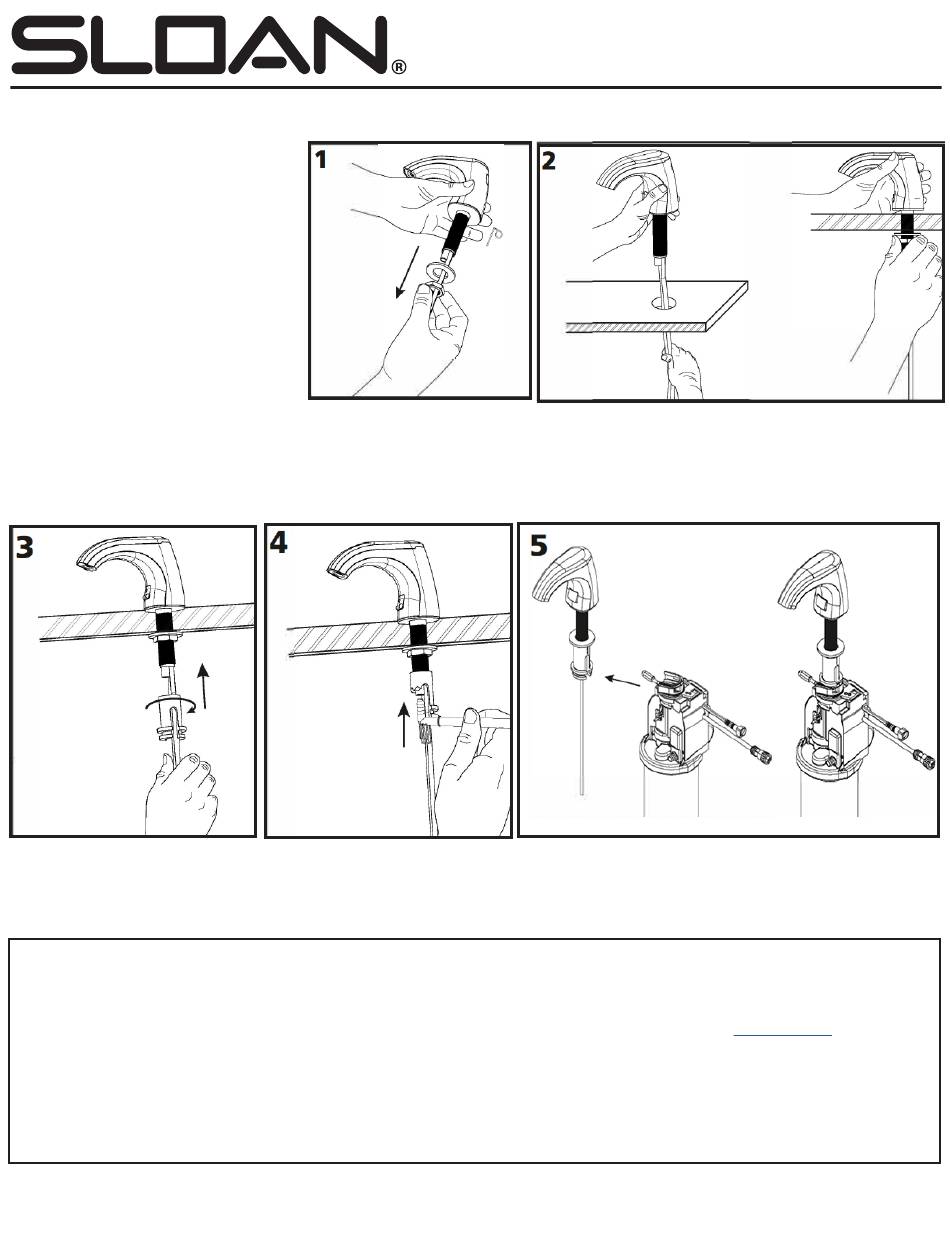 SLOAN®

1

2

3

4

5