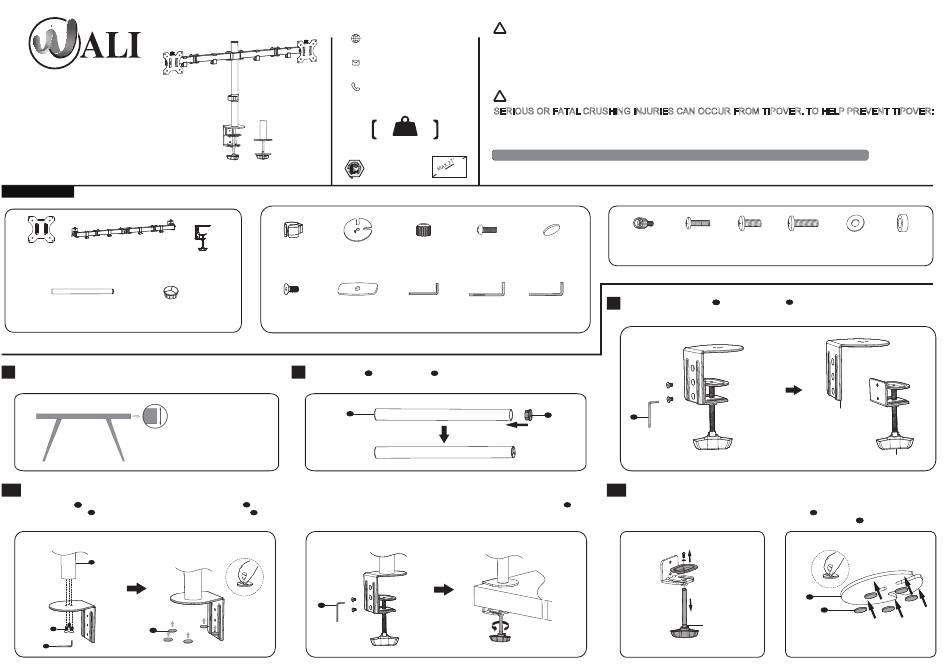 WALI

SERIOUS OR FATAL CRUSHING INJURIES CAN OCCUR FROM TIPOVER. TO HELP PREVENT TIPOVER: