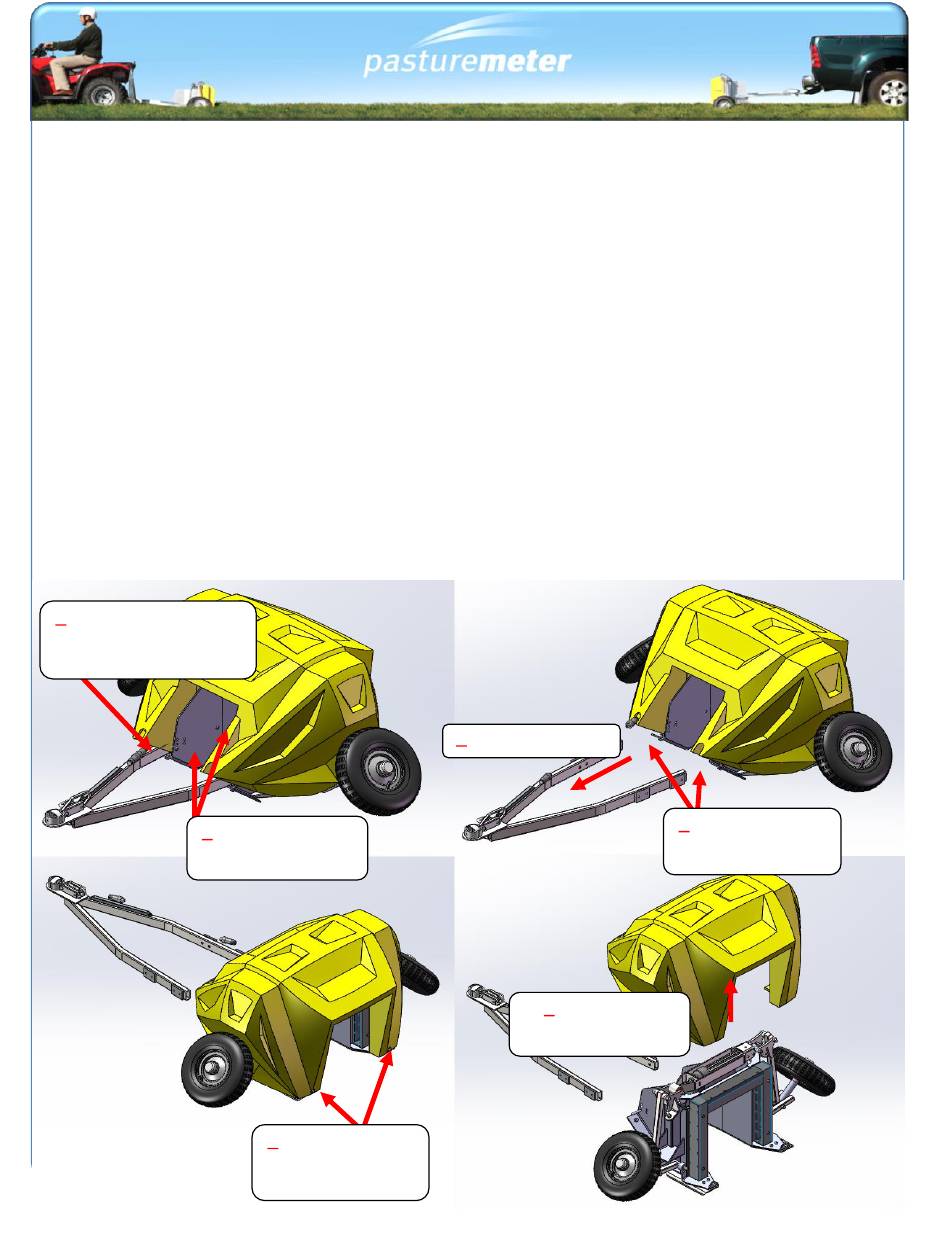 pasturemeter