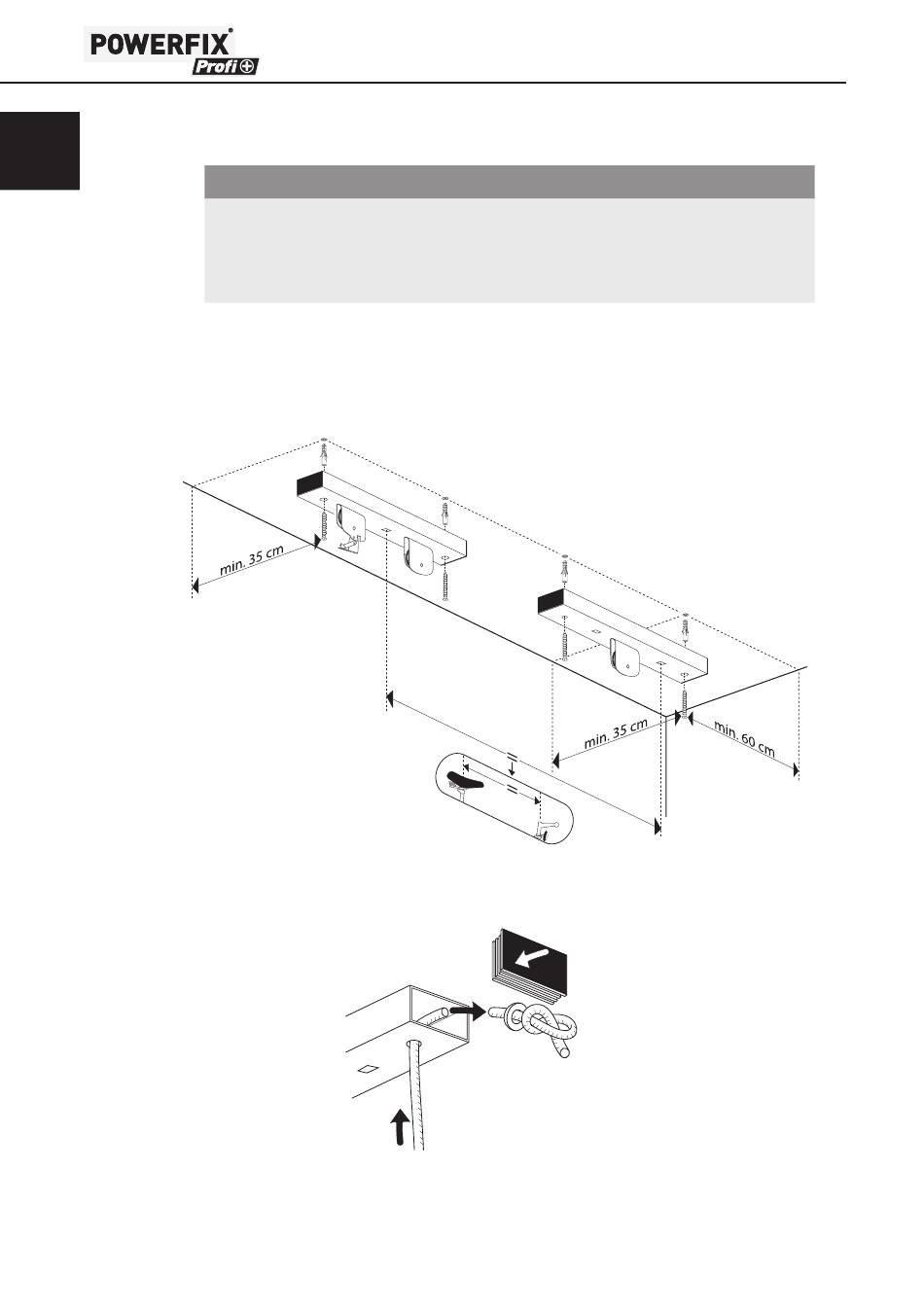 POWERFIX®
Profi+

min. 35 cm

min. 35 cm

min. 60 cm

=

=