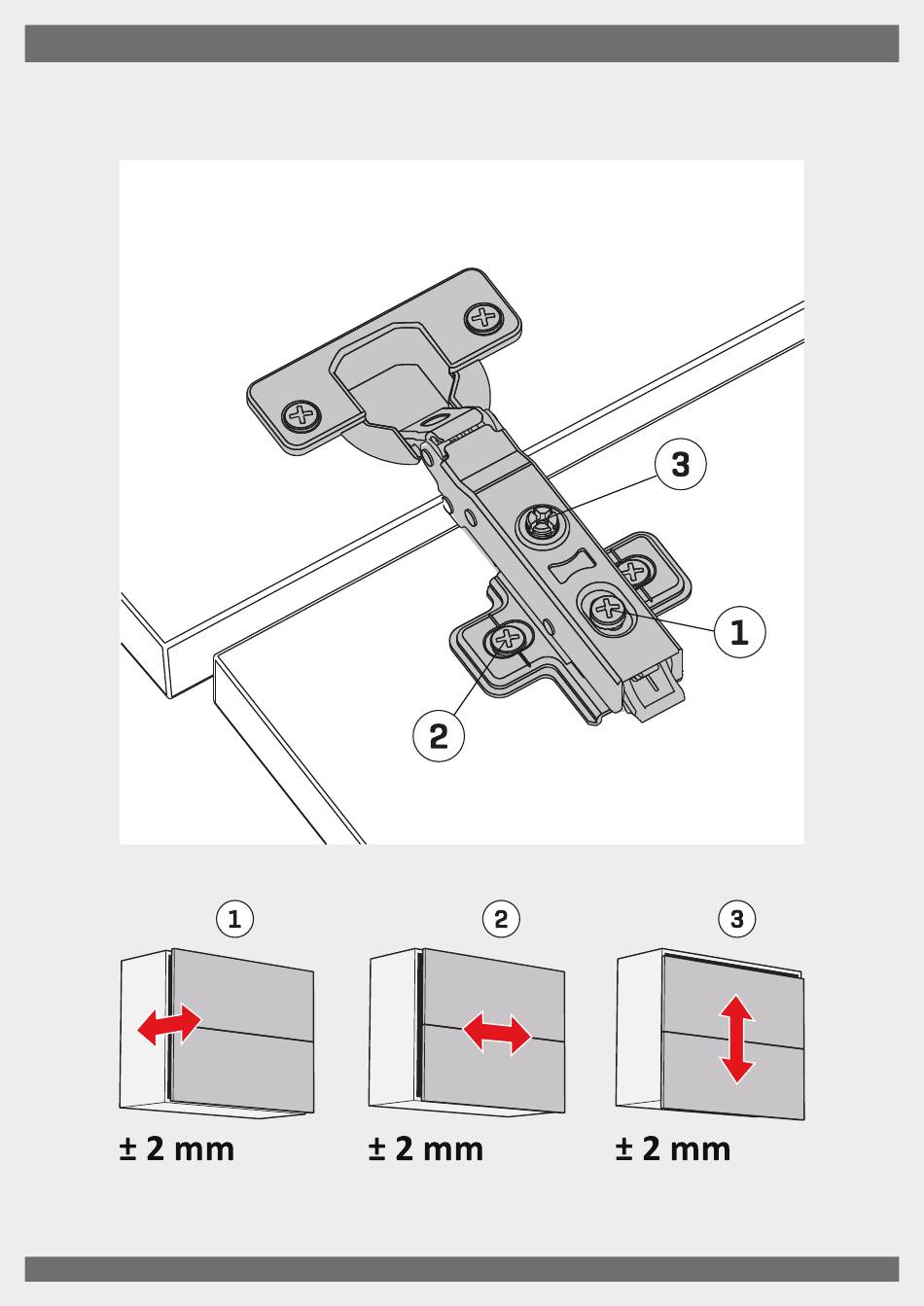 3

1

2

1

2

3

± 2 mm

± 2 mm

± 2 mm