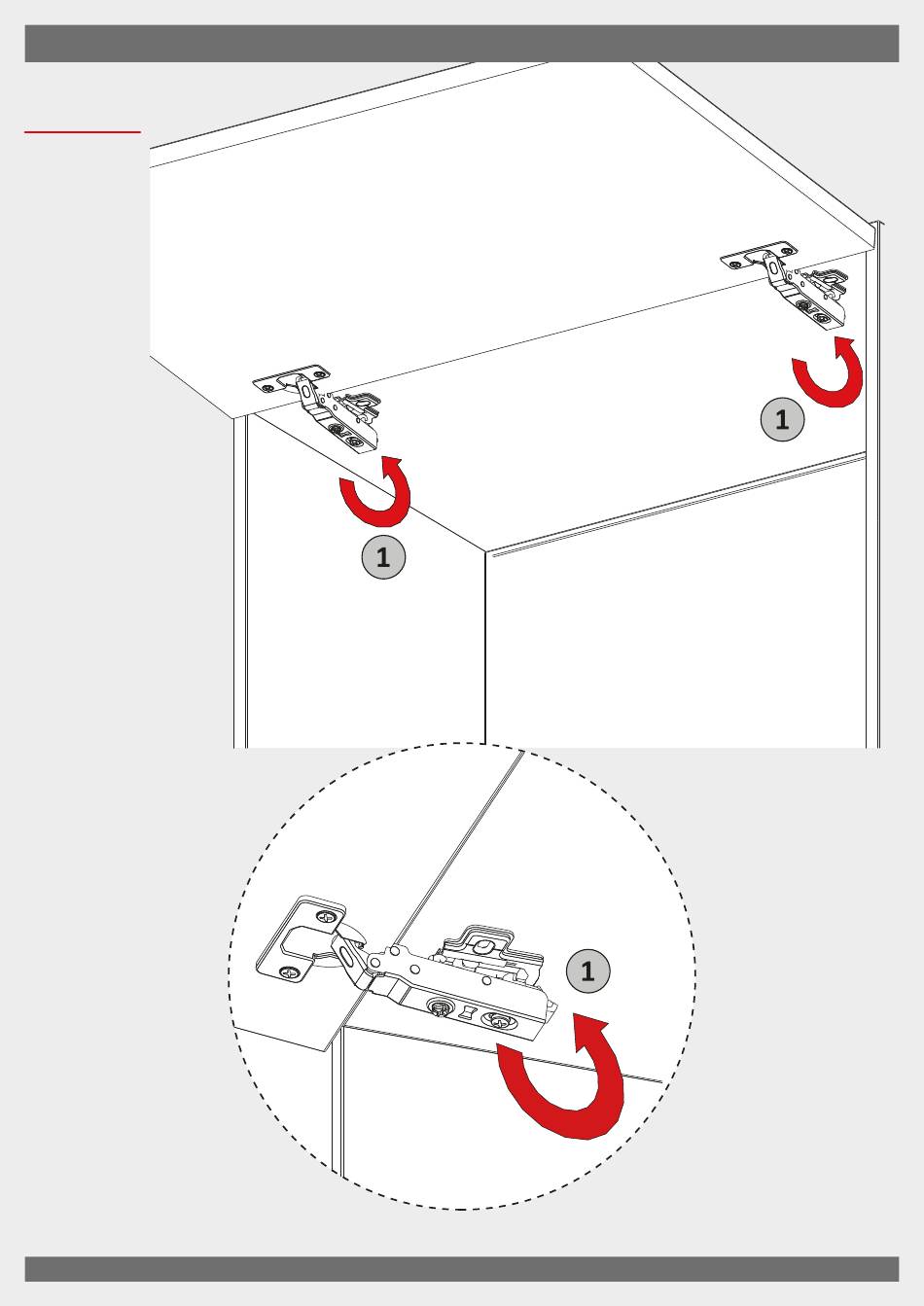 1

1

1