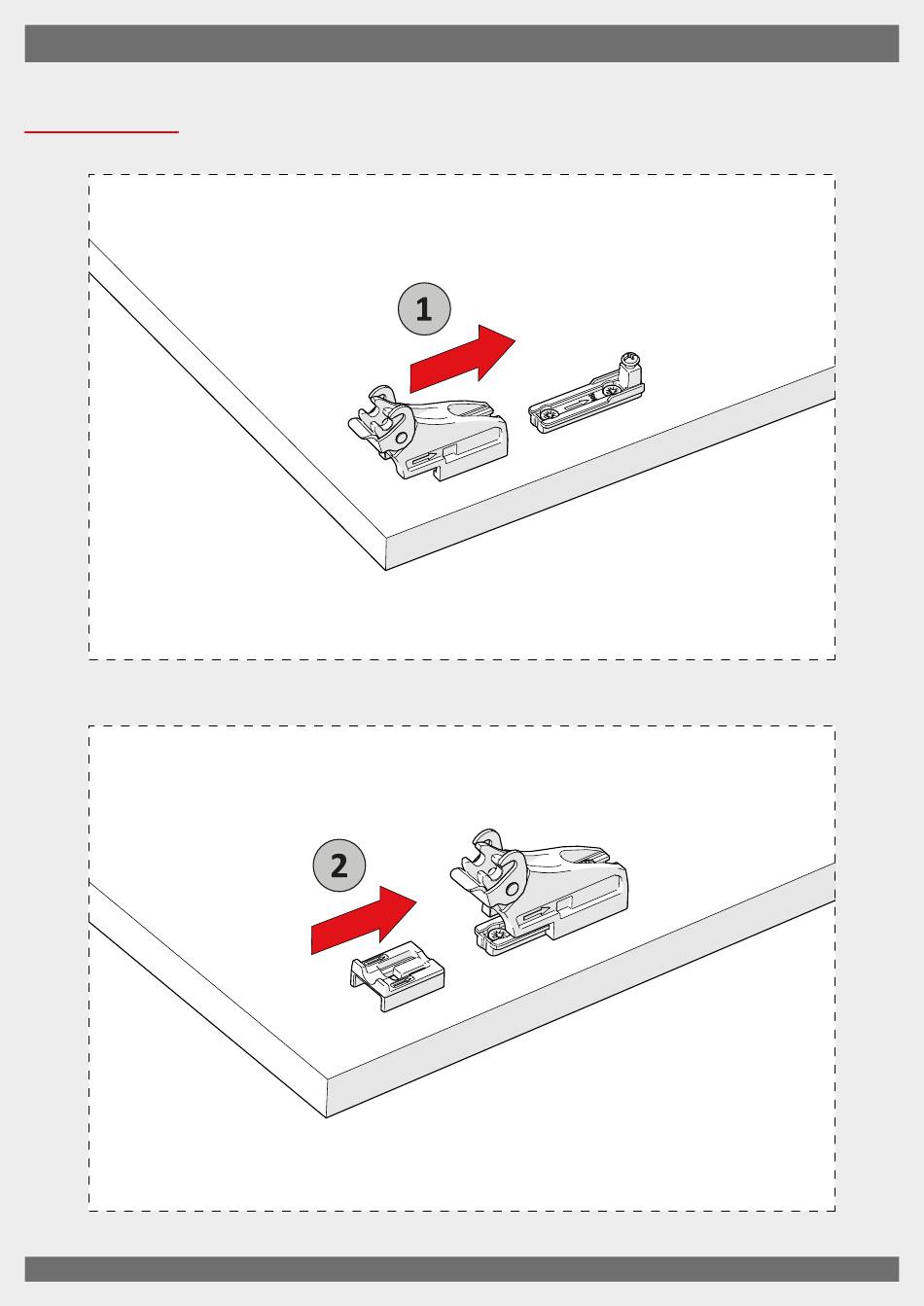 1

2