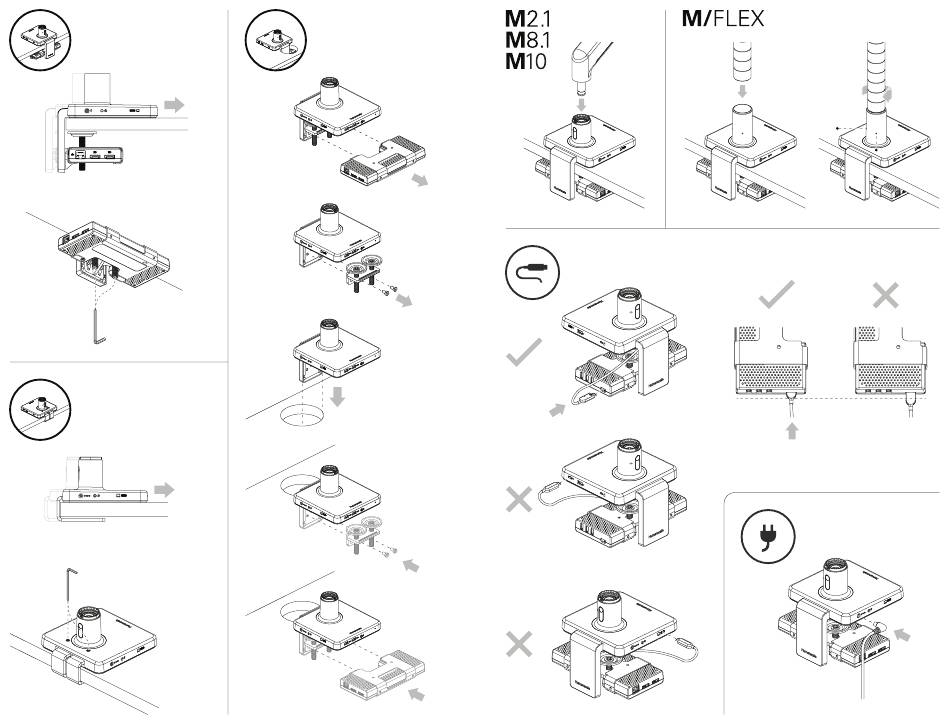 M2.1
M8.1
M10

M/FLEX