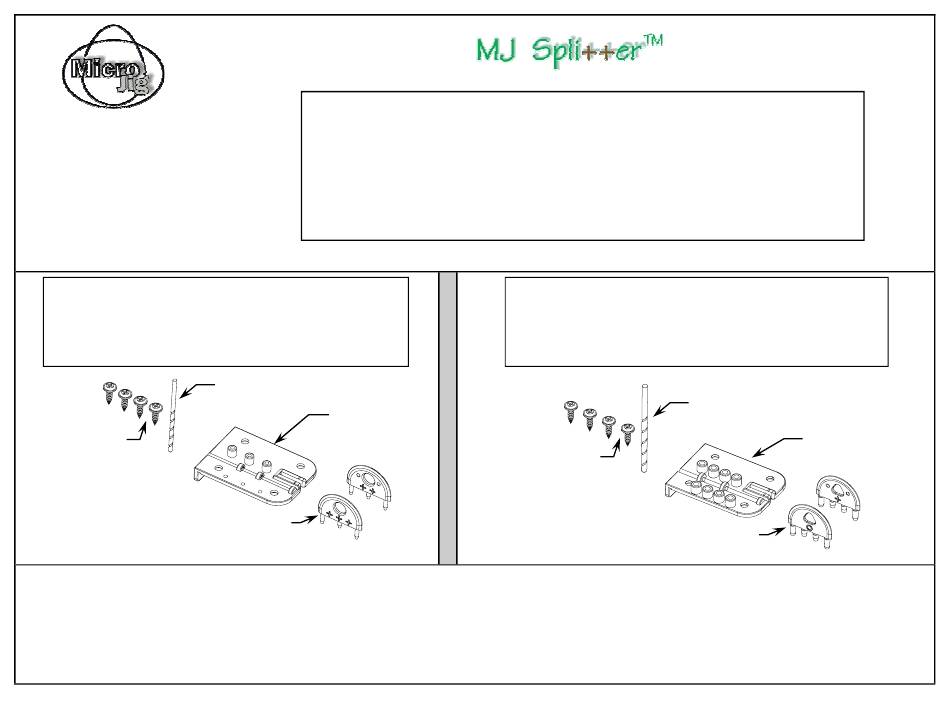 Micro Jig

MJ Spli++er™