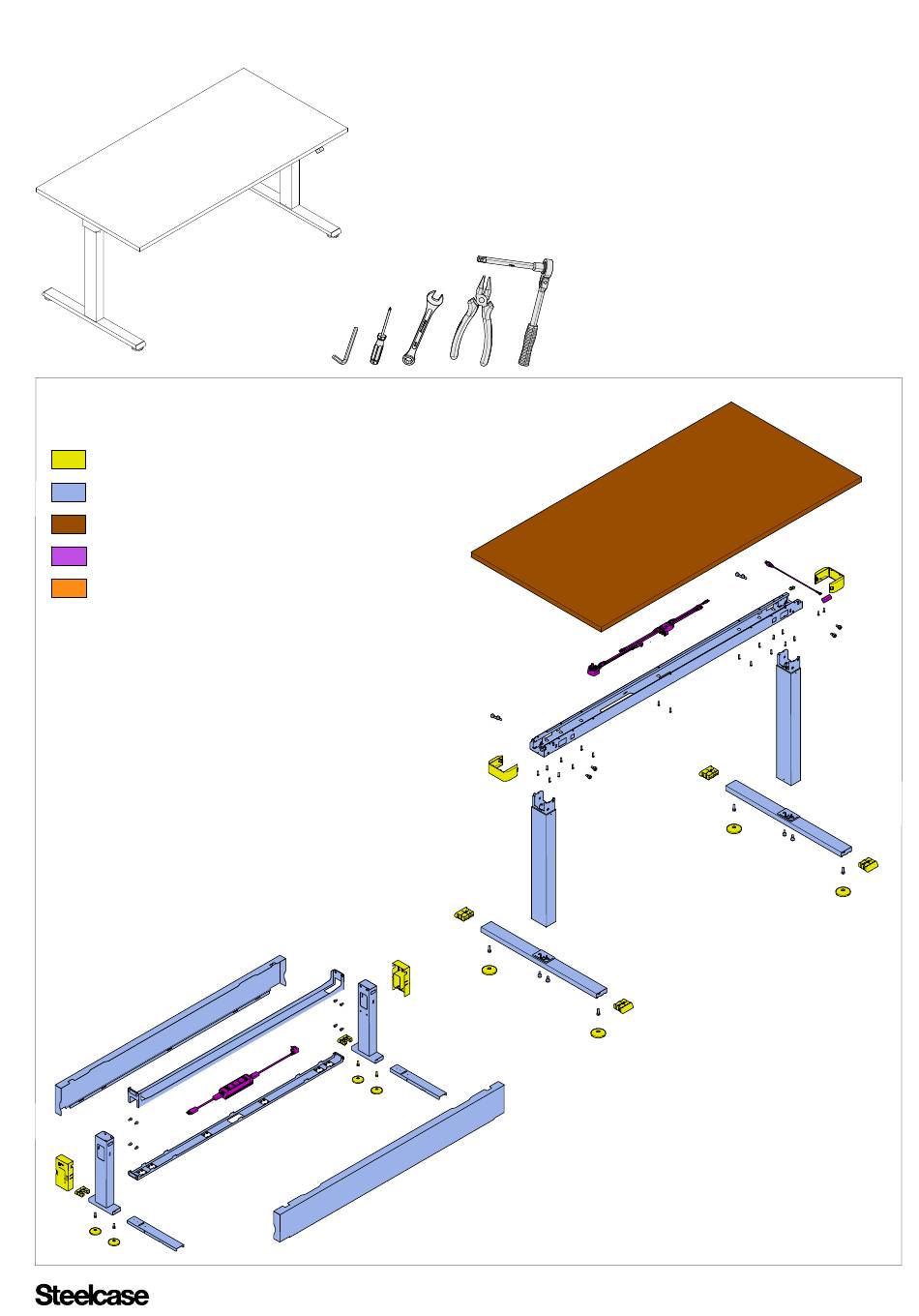 Steelcase