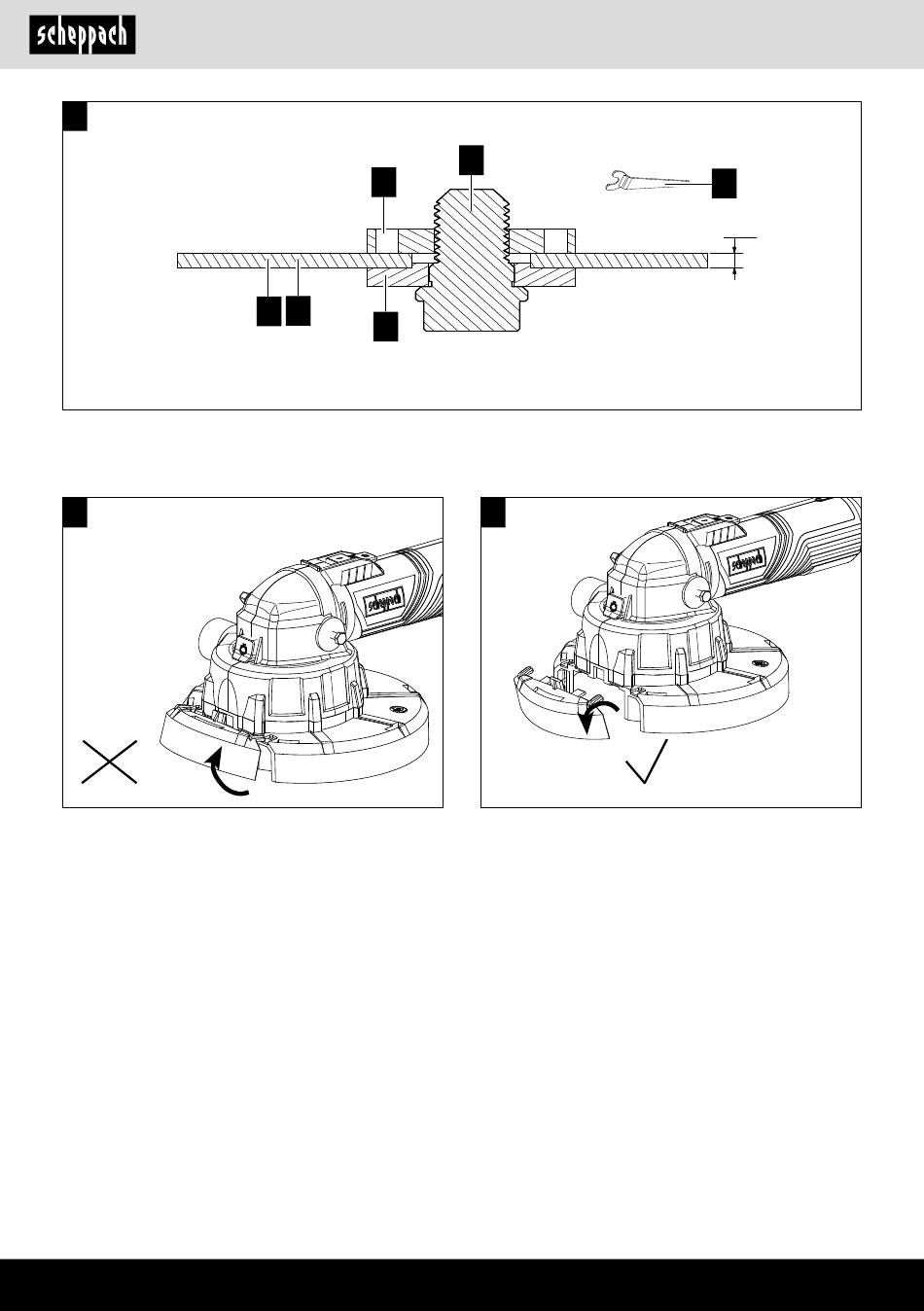 scheppach

scheppach

scheppach