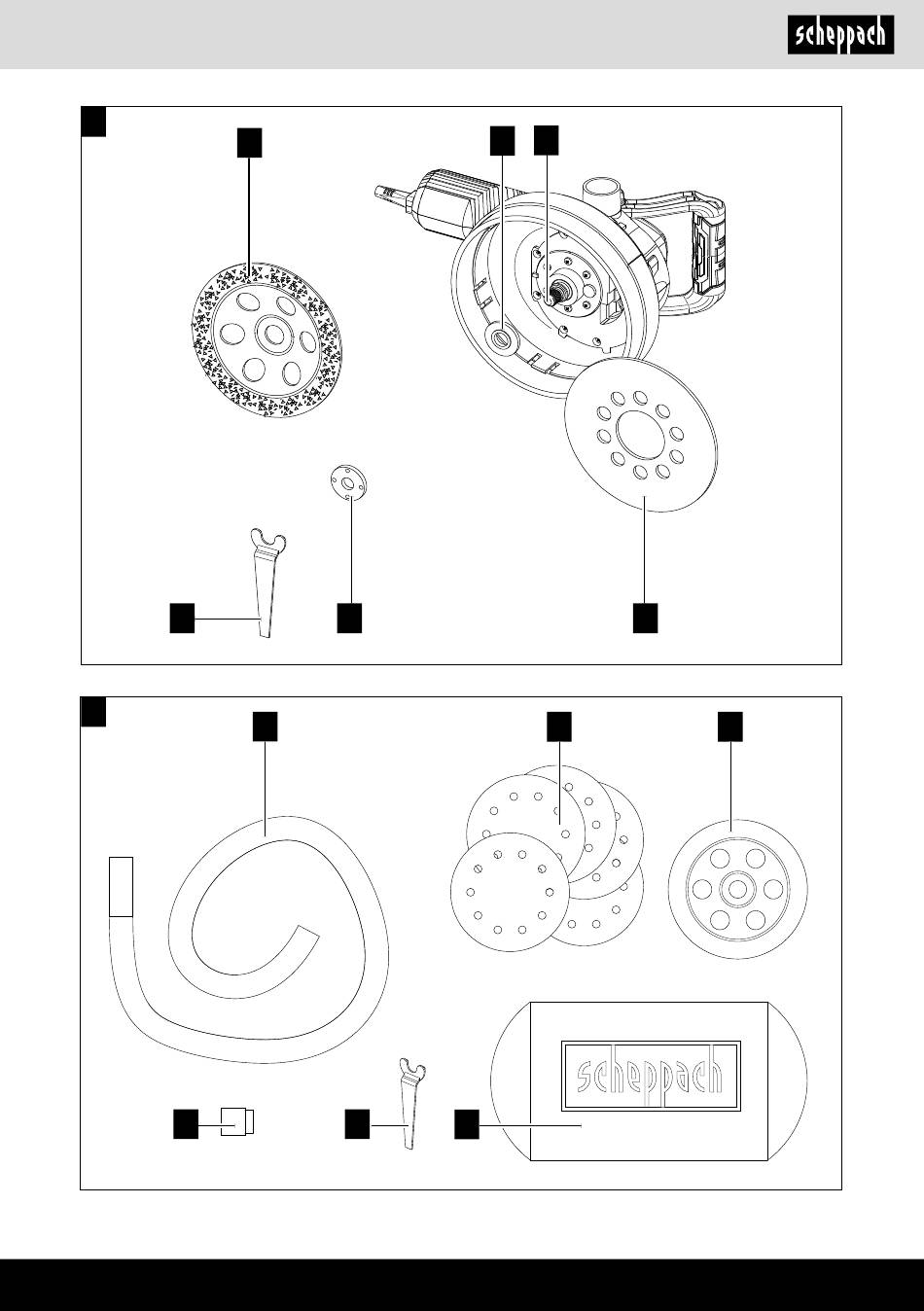 scheppach

scheppach