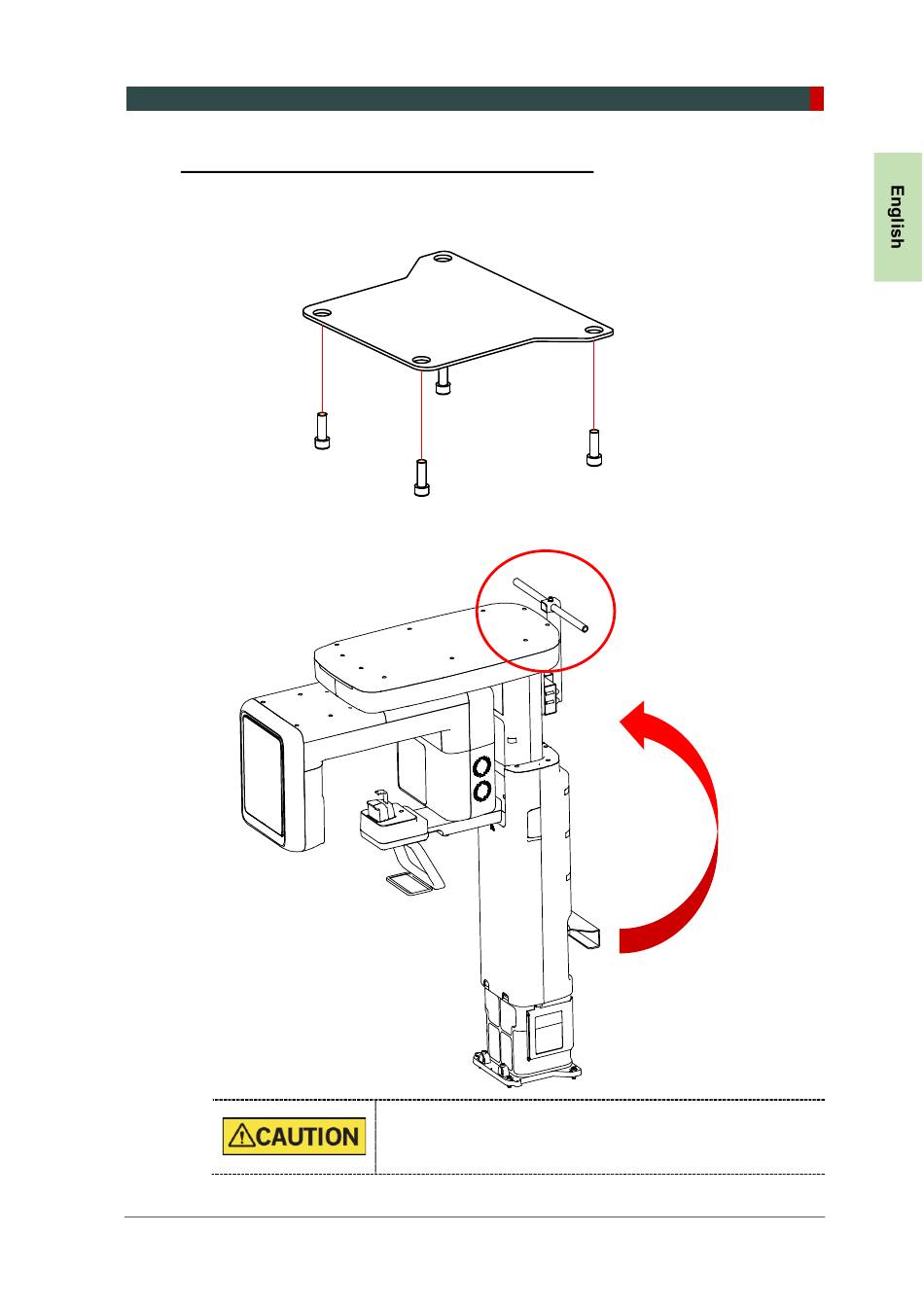 English

CAUTION