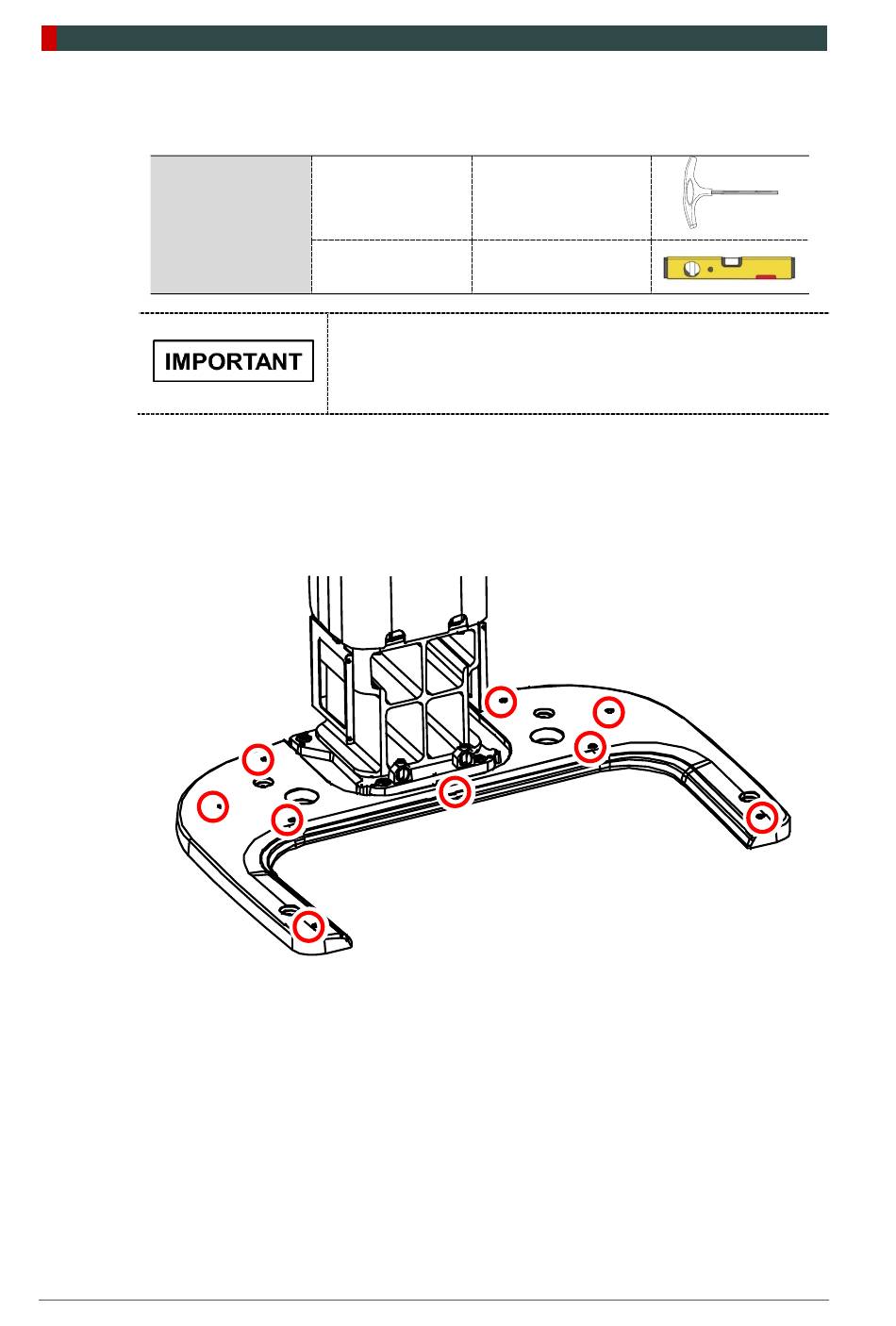 IMPORTANT