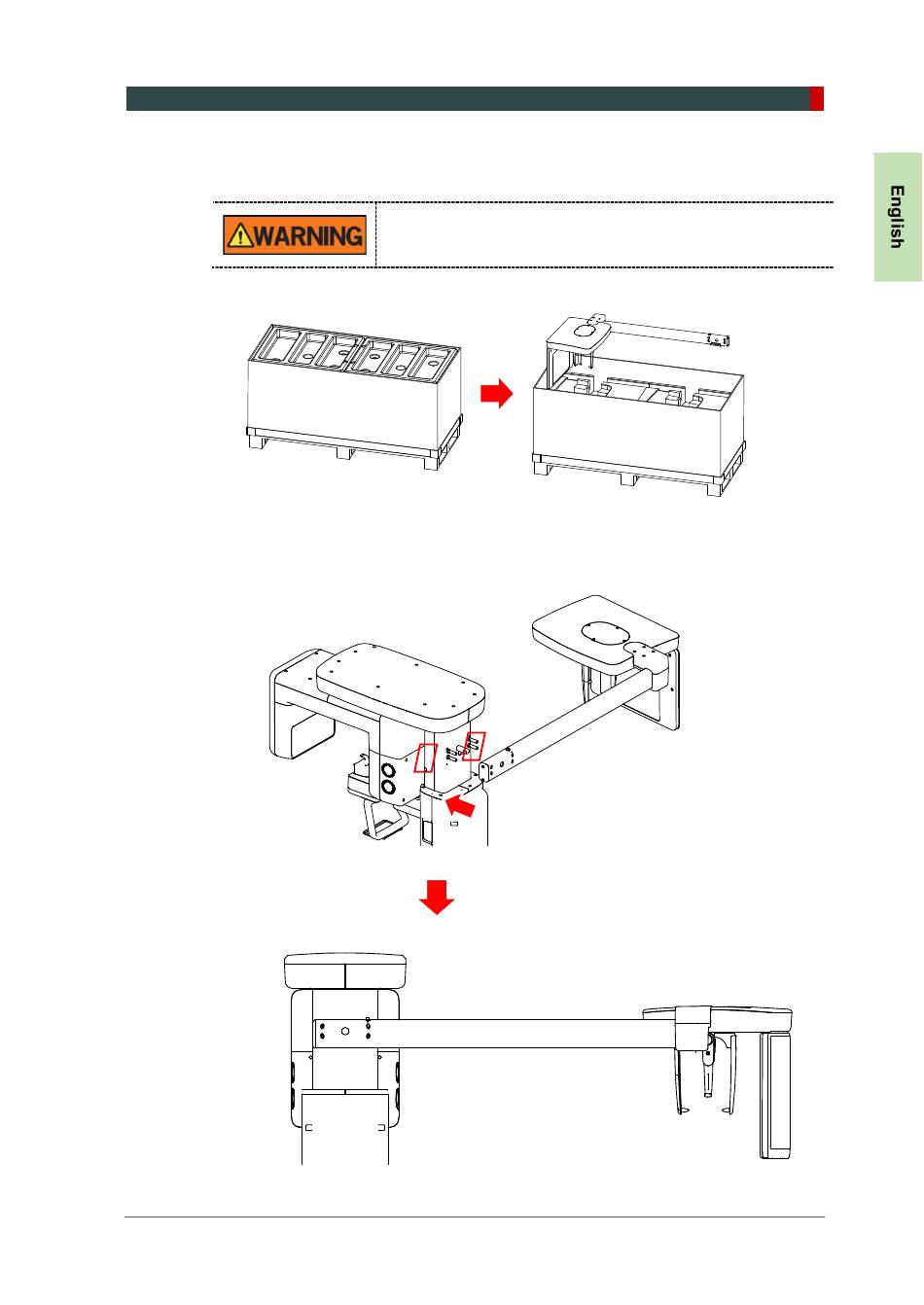 English

WARNING