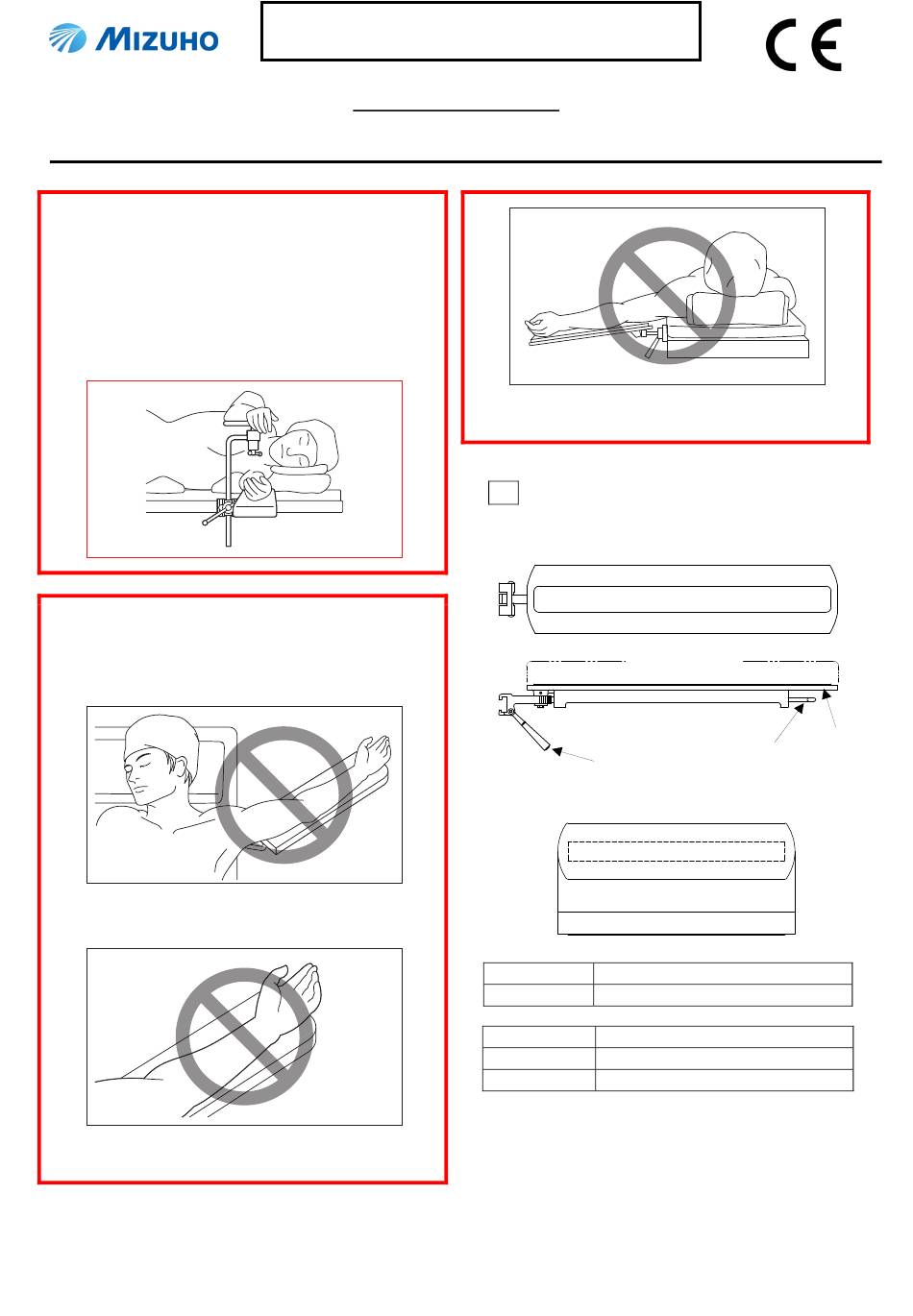 MIZUHO

CE