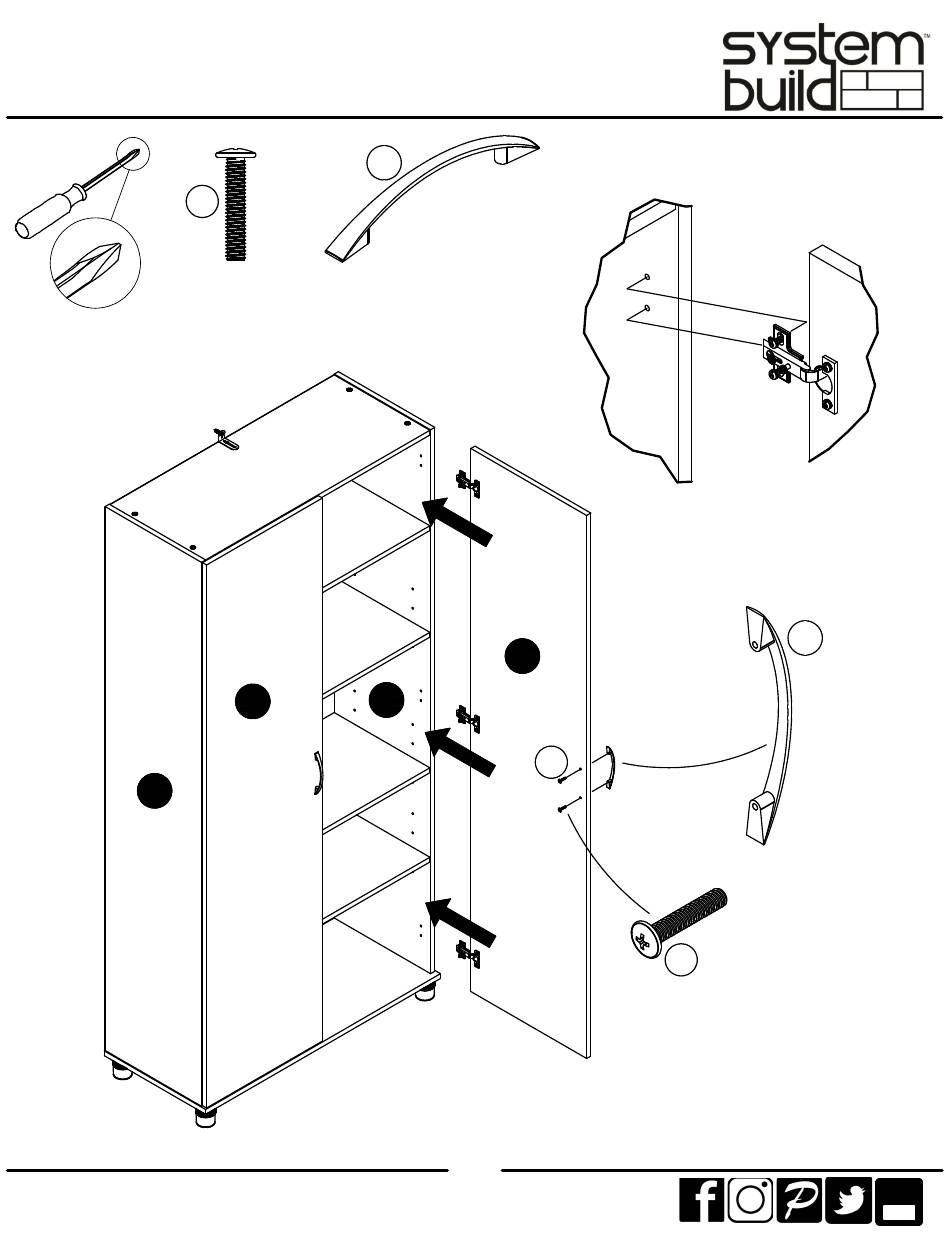 system build™