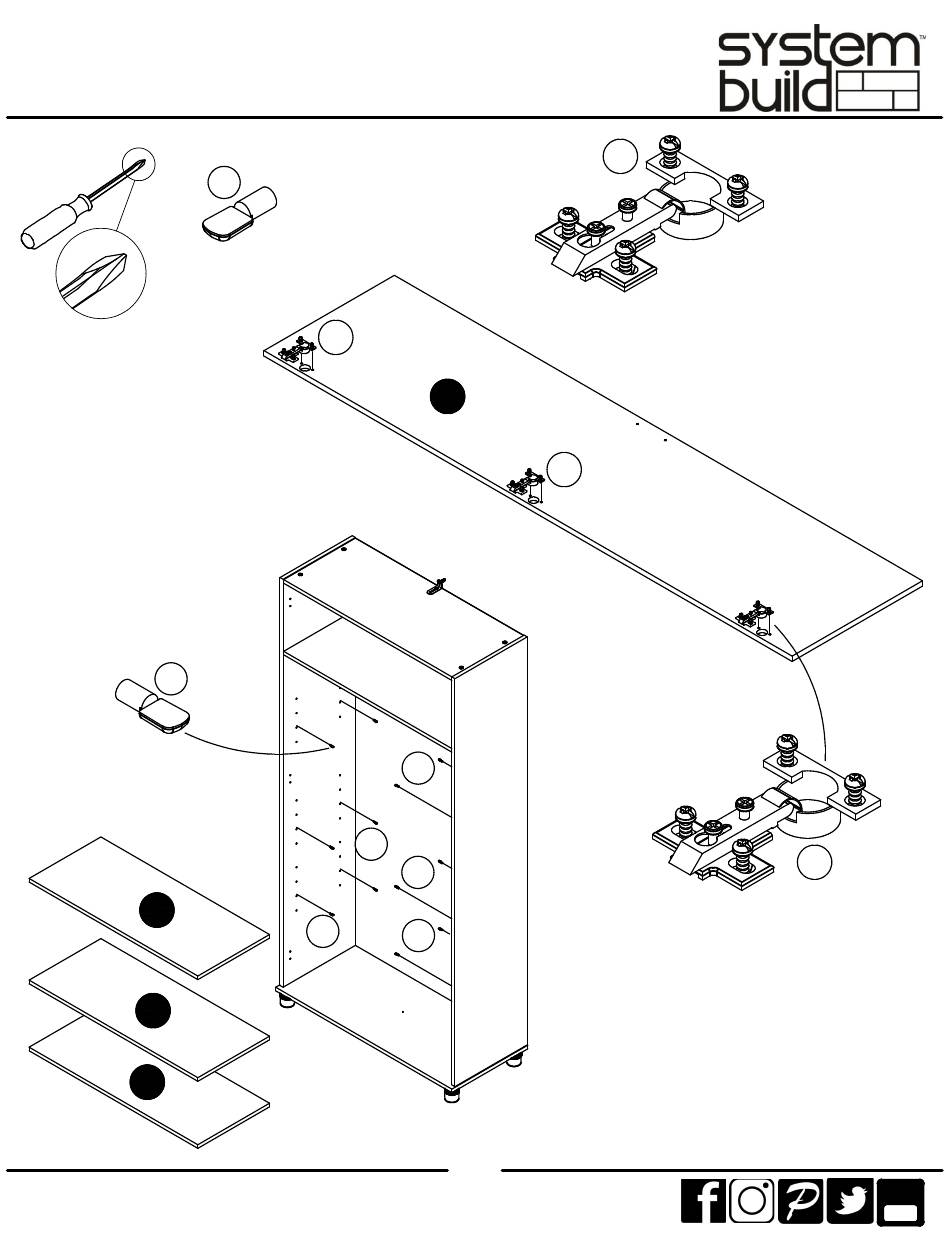 system build™