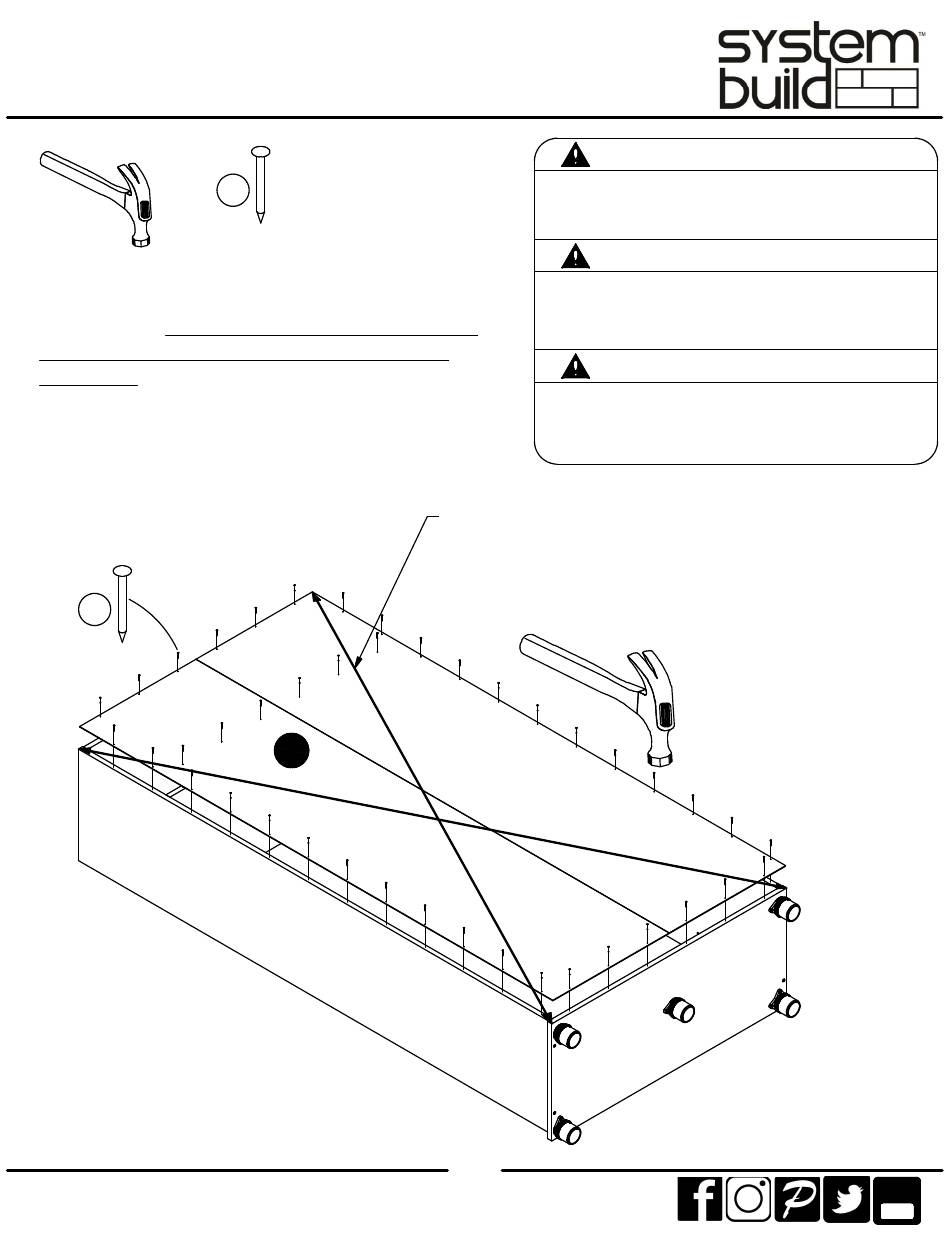 system build™