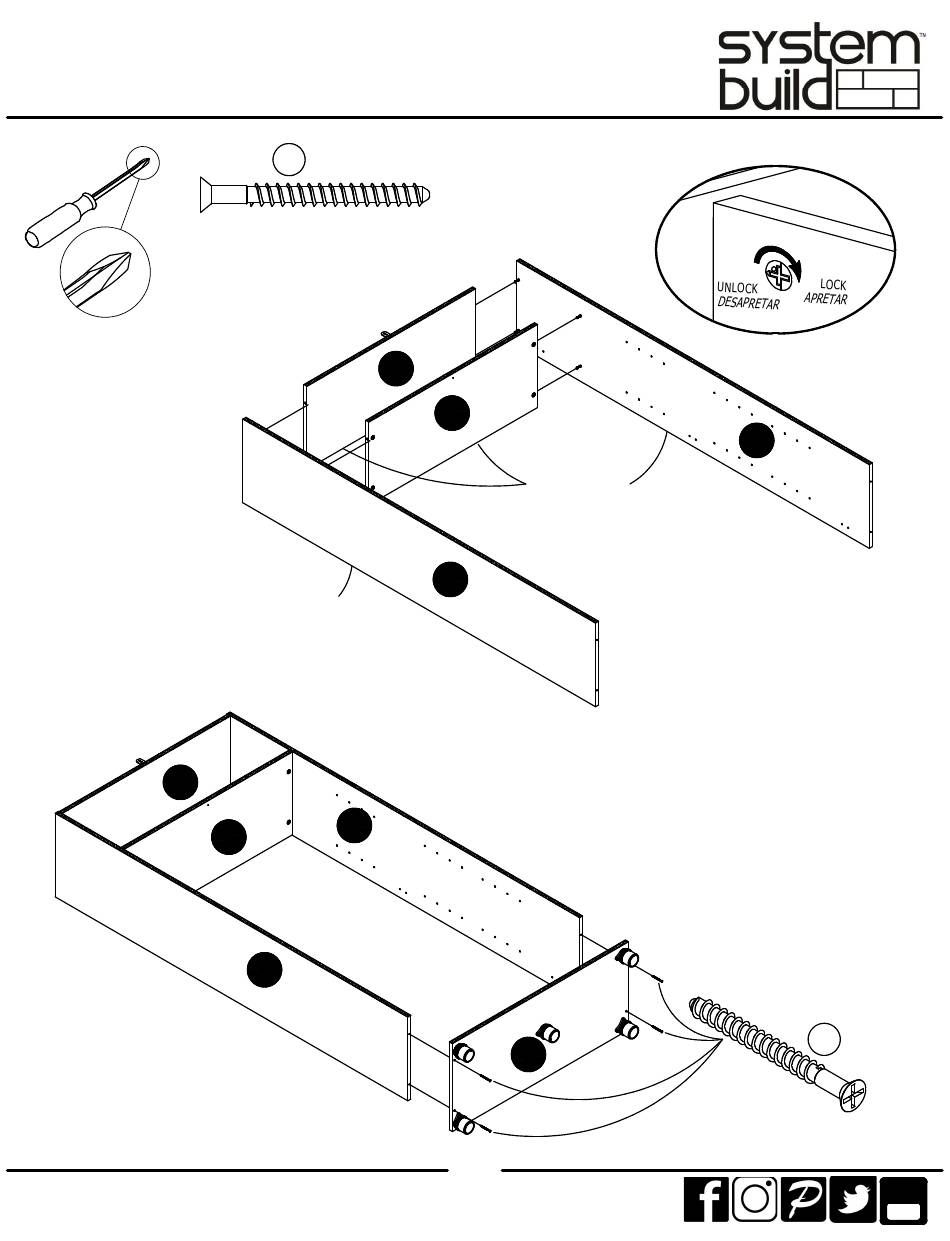 system build™

UNLOCK
DESAPRETAR

LOCK
APRETAR