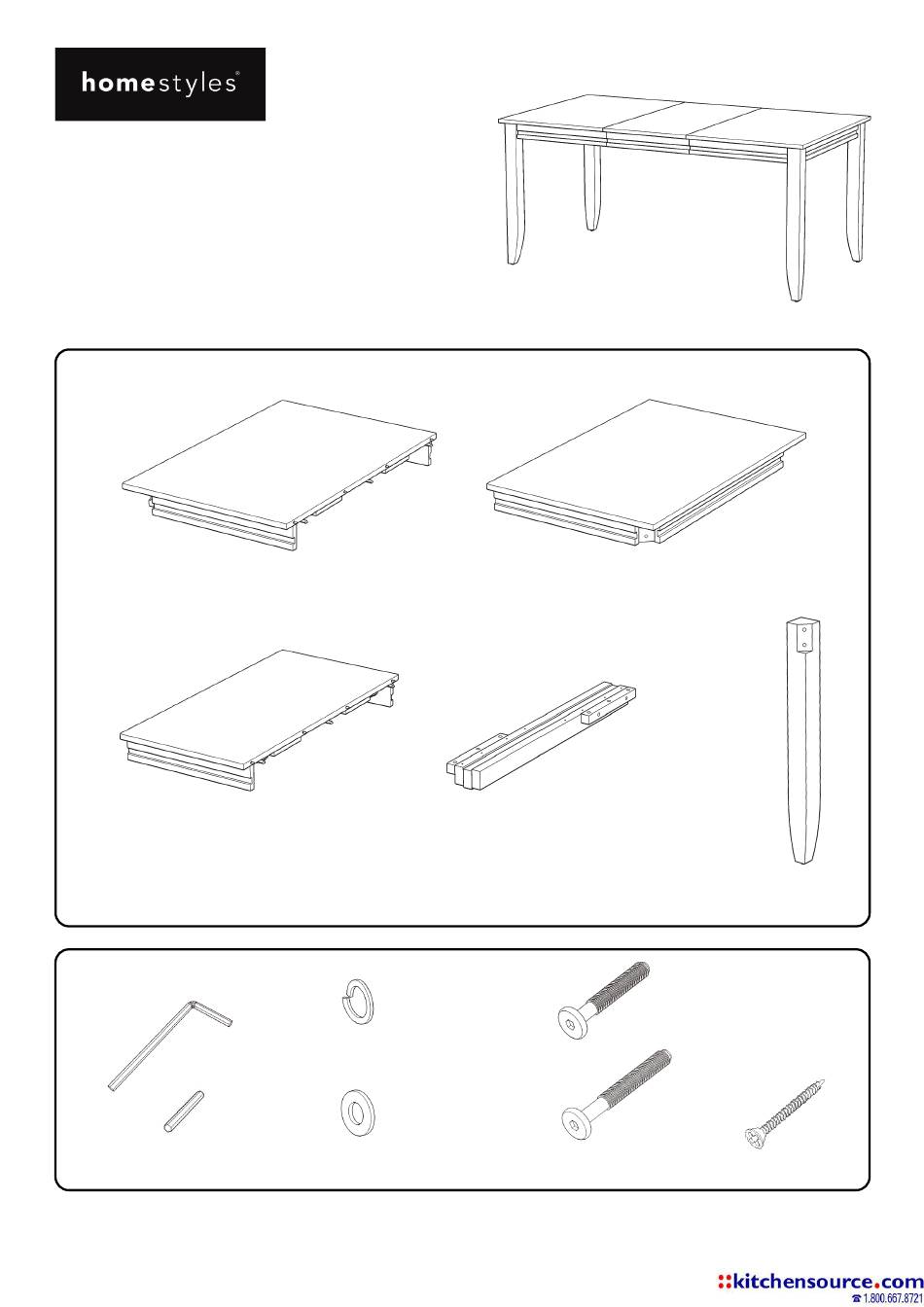 homestyles®

::kitchensource.com
☎ 1.800.667.8721