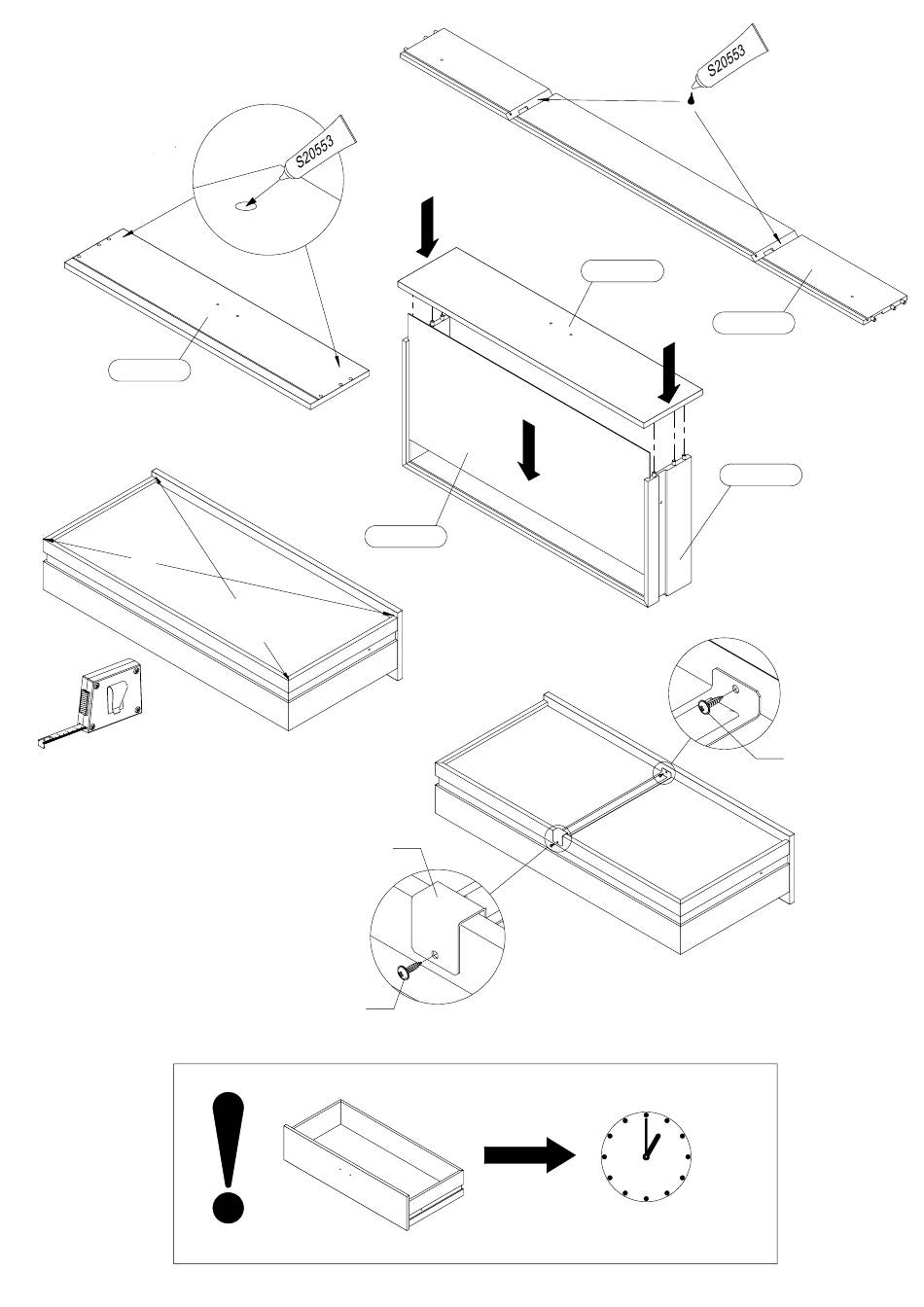 S20553

S20553