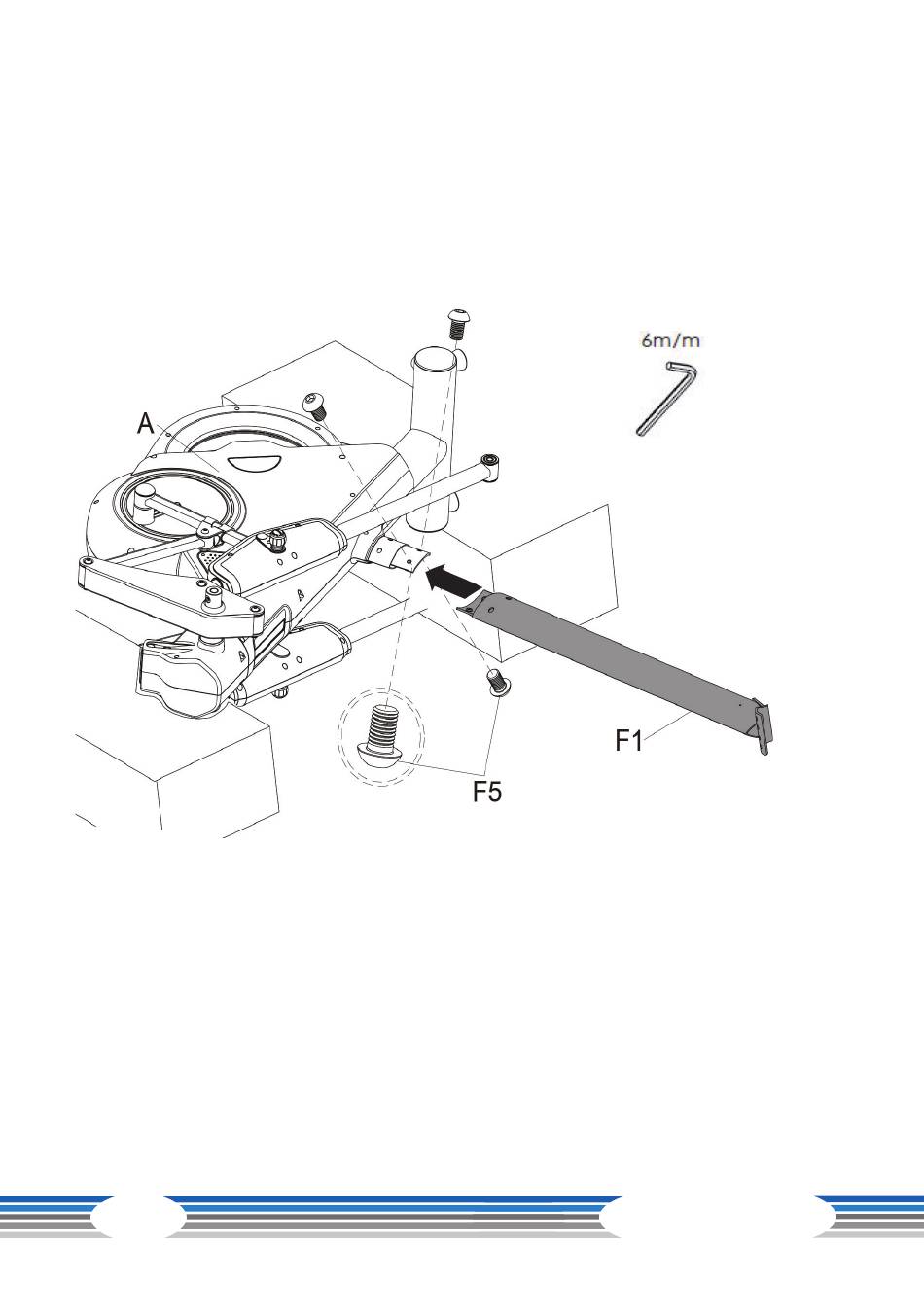 6m/m

A

F1

F5