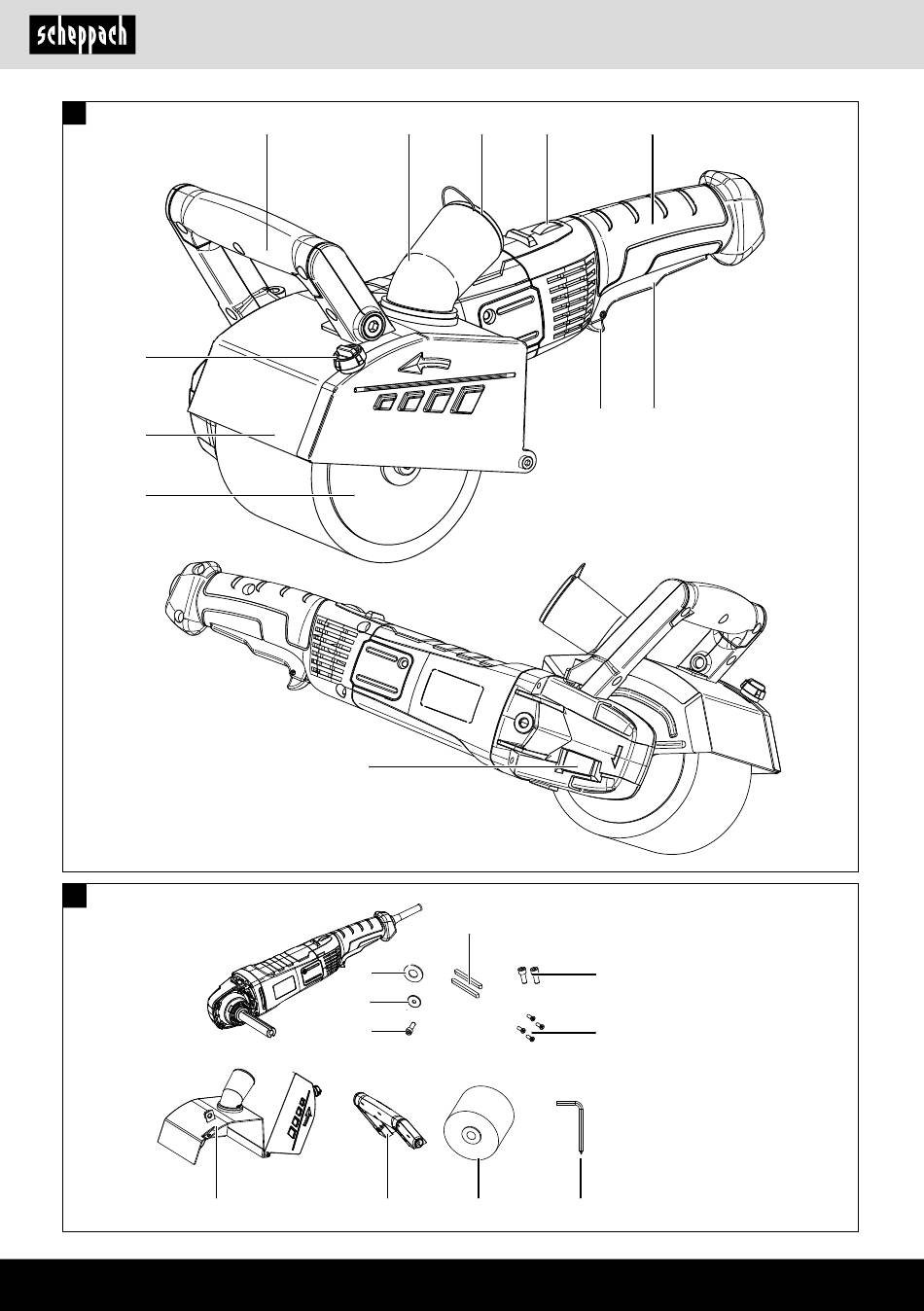 scheppach