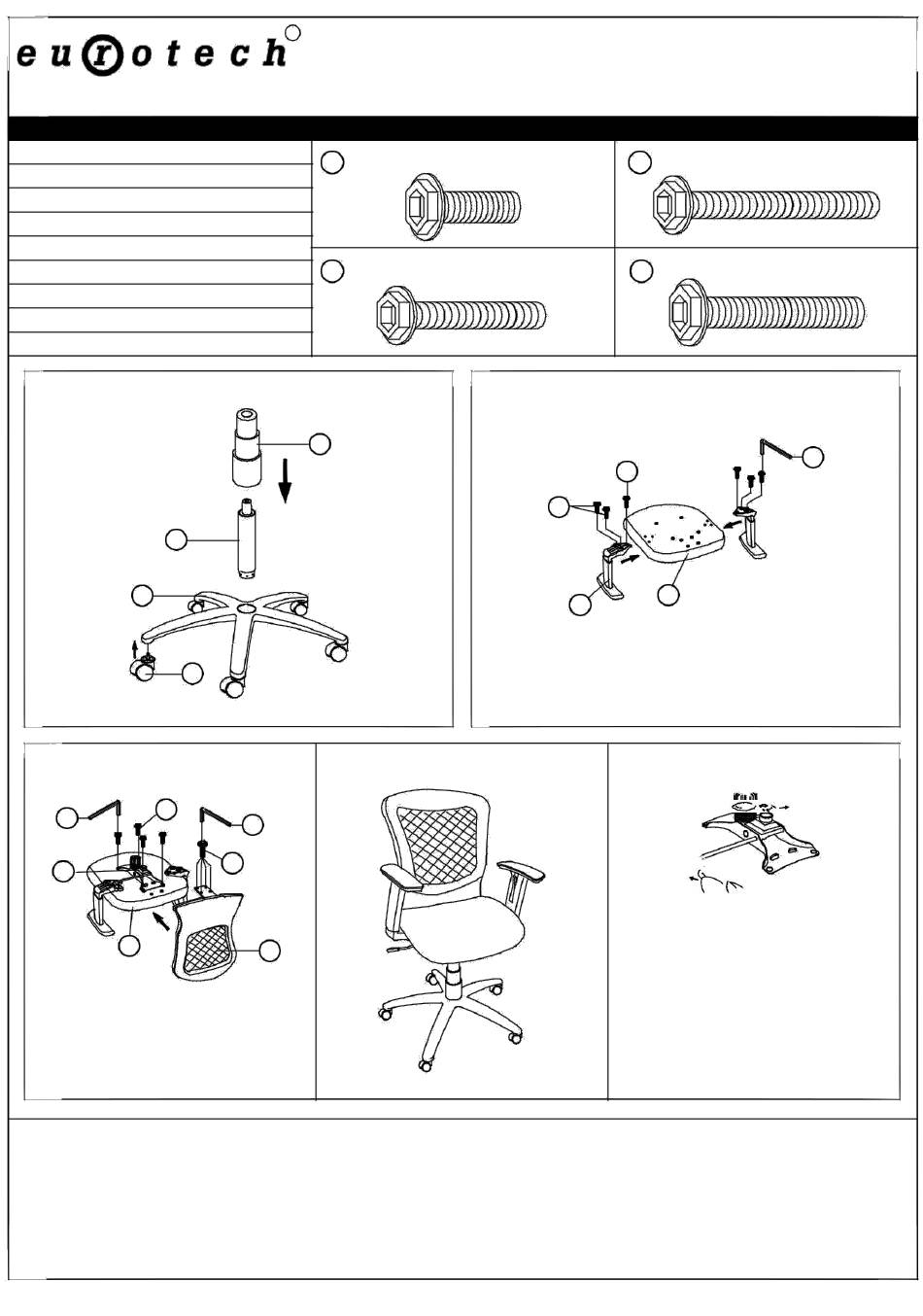 eurotech