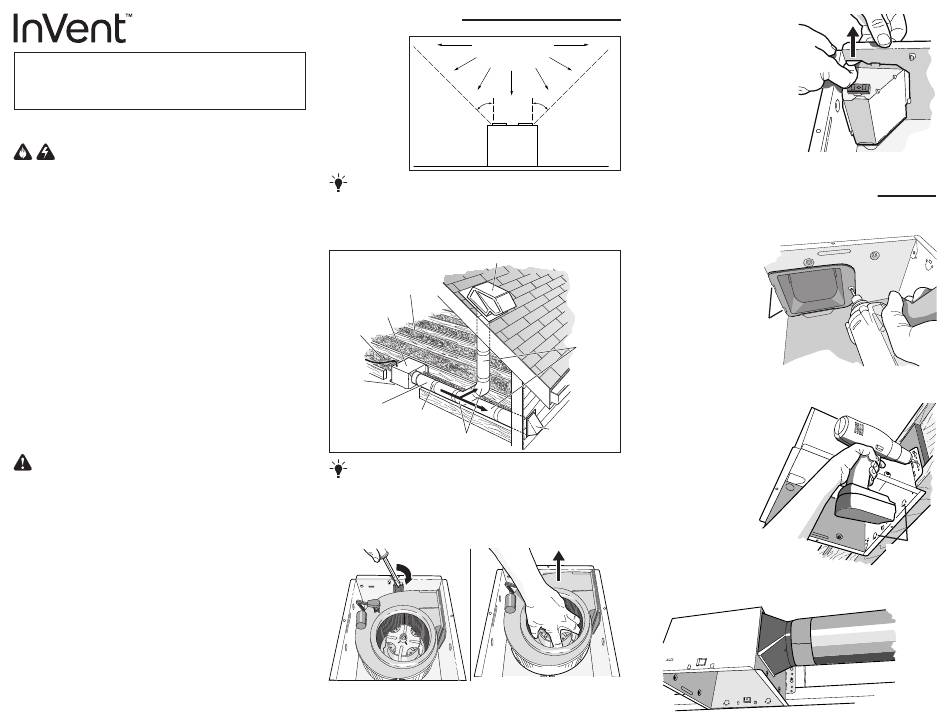 InVent™