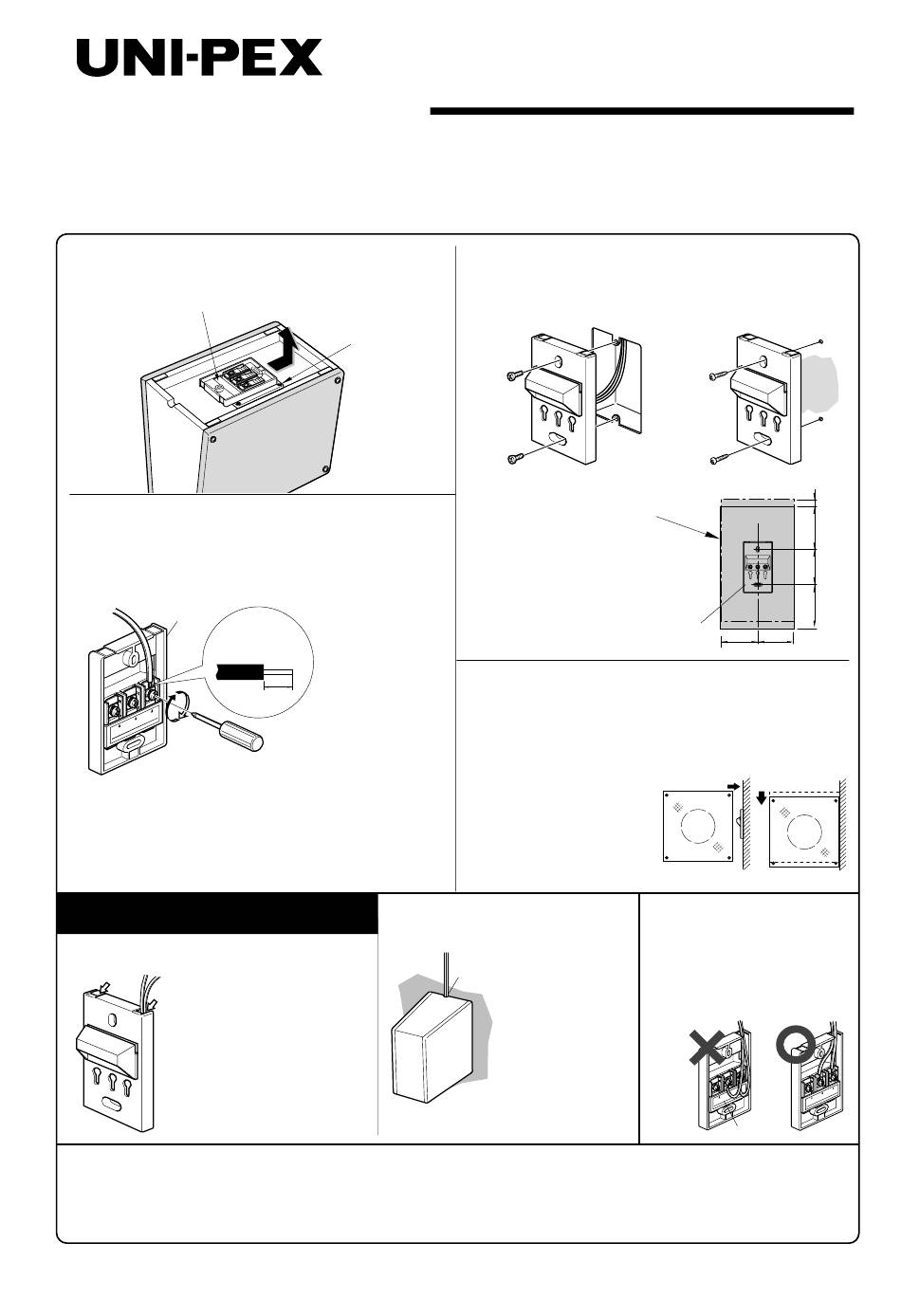 UNI-PEX