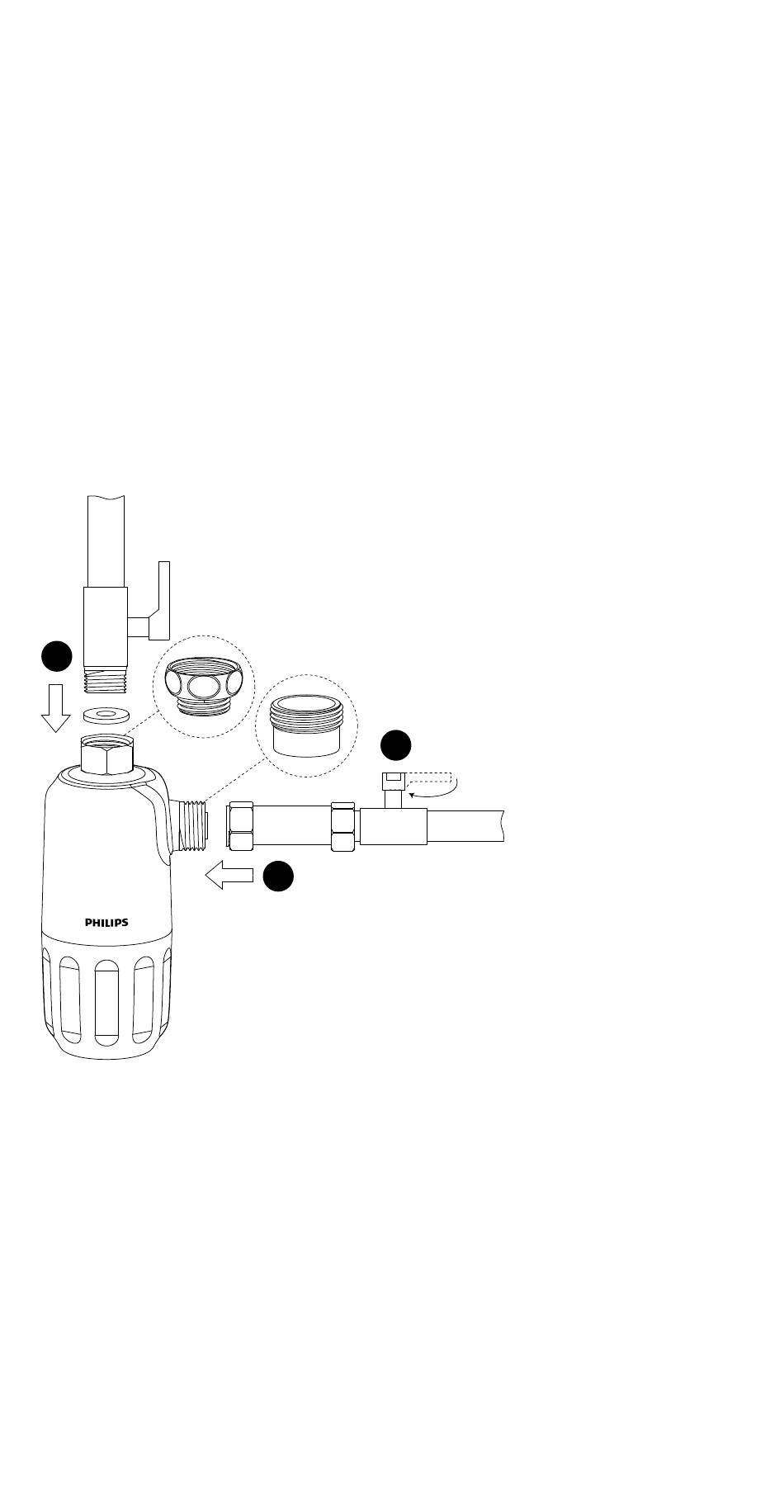 PHILIPS