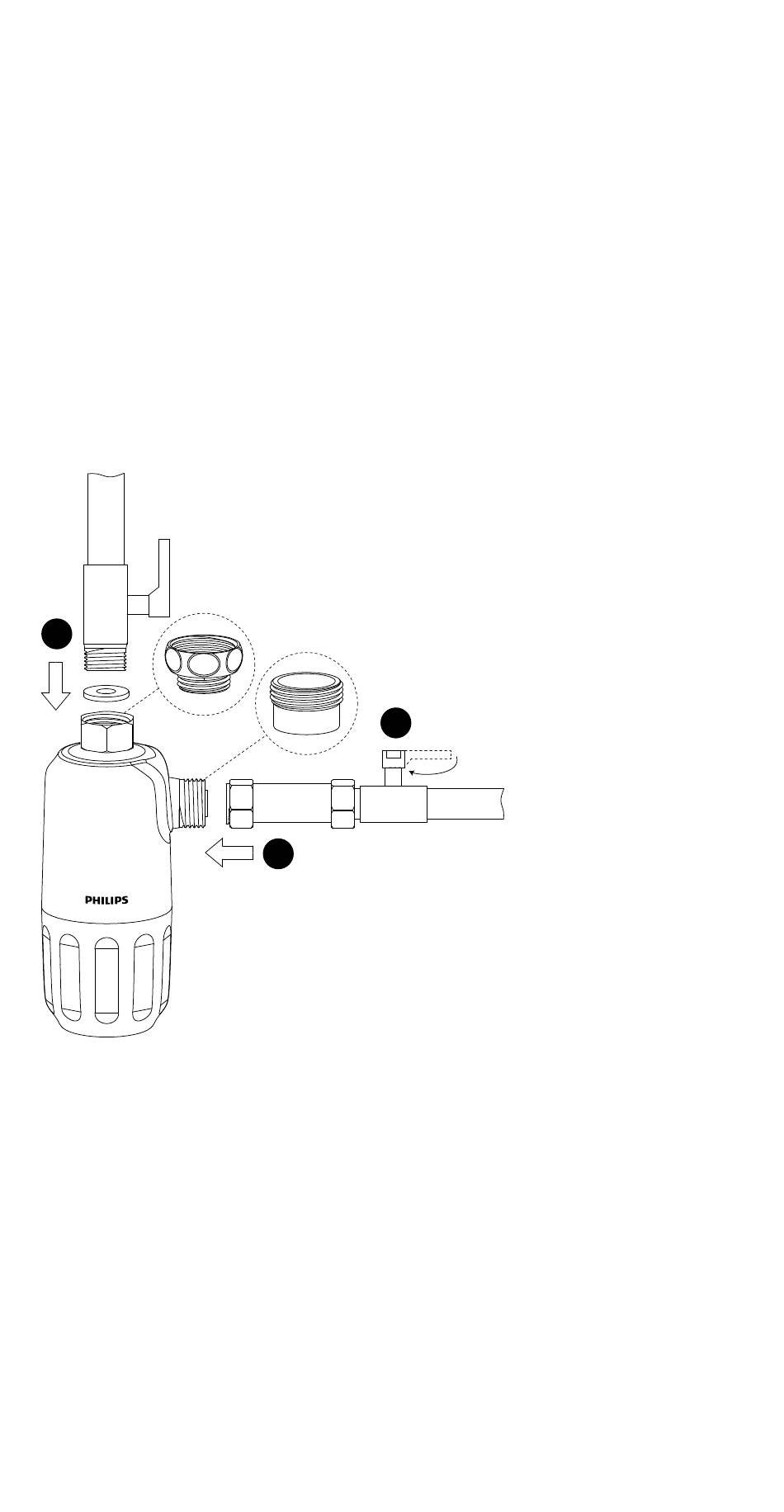 PHILIPS