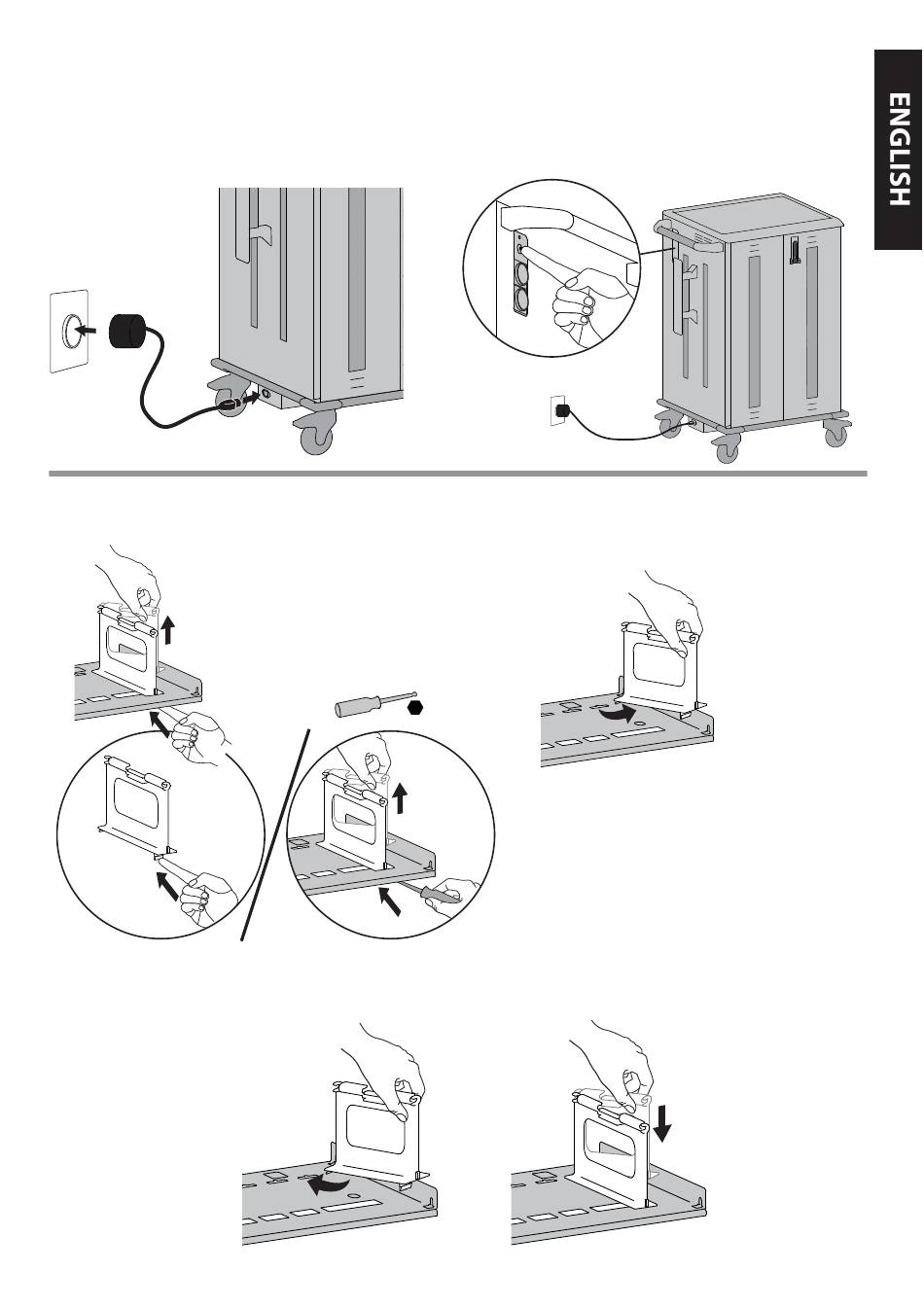 ENGLISH