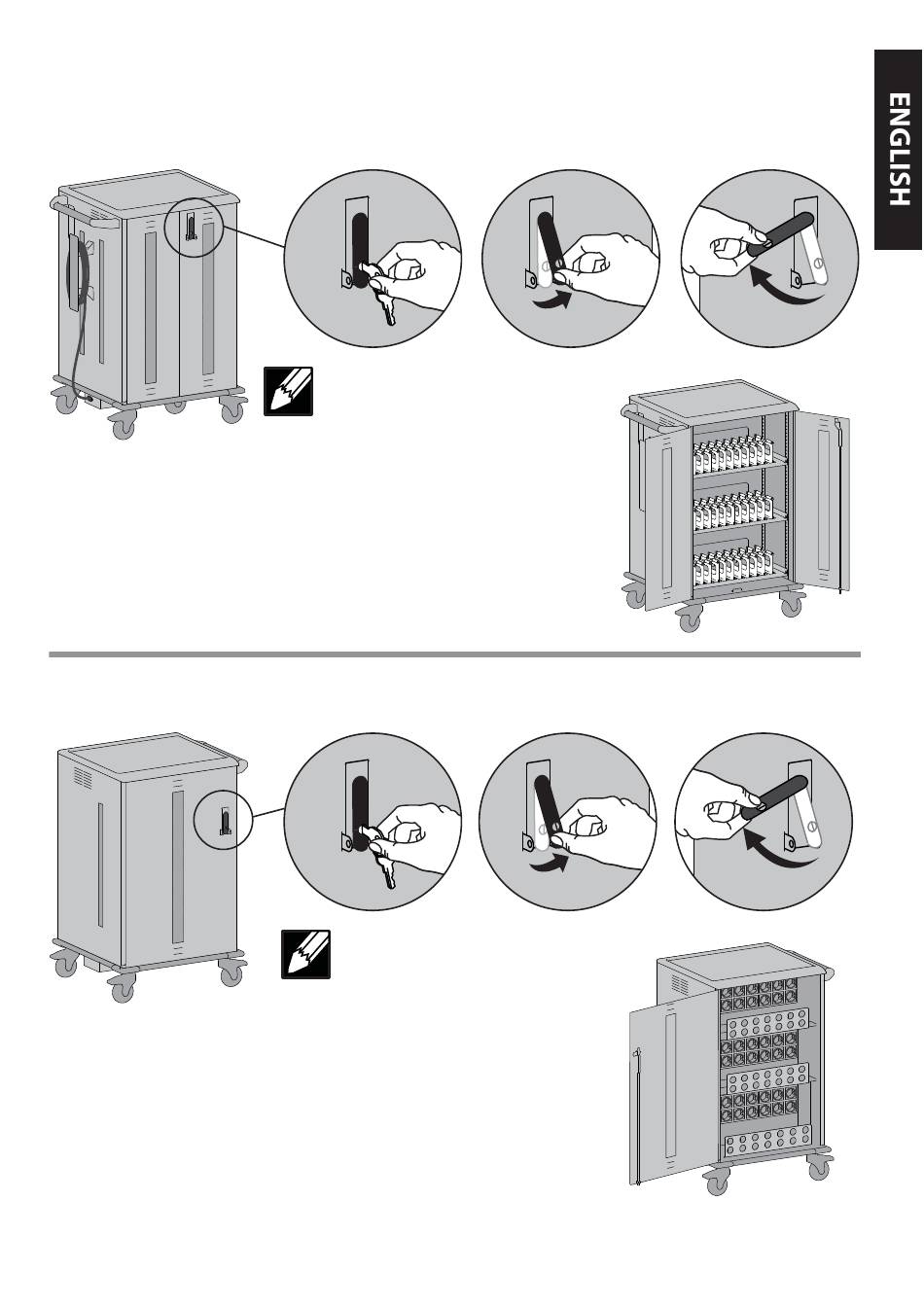 ENGLISH