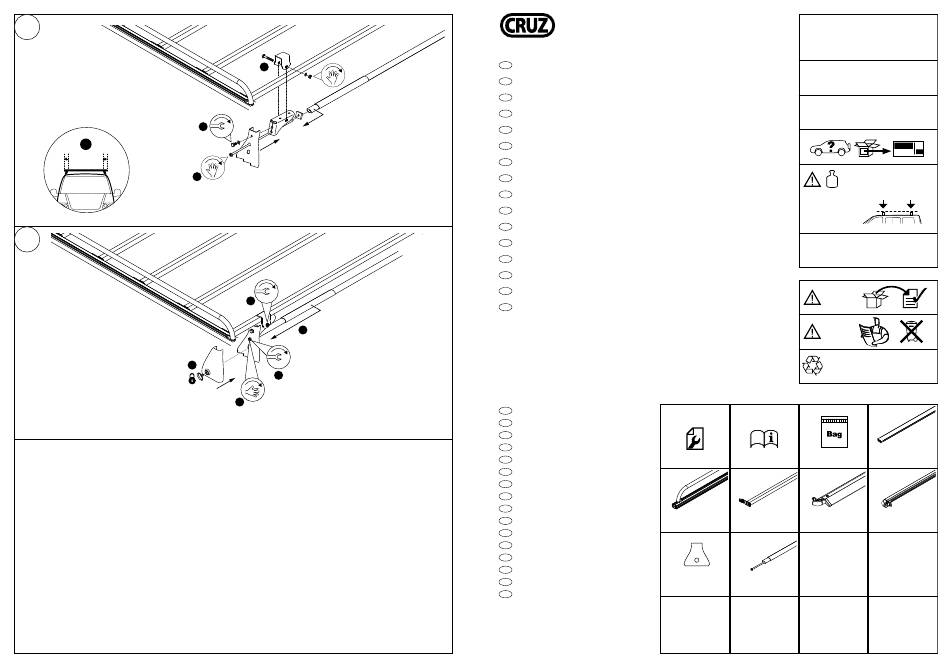 CRUZ

Bag