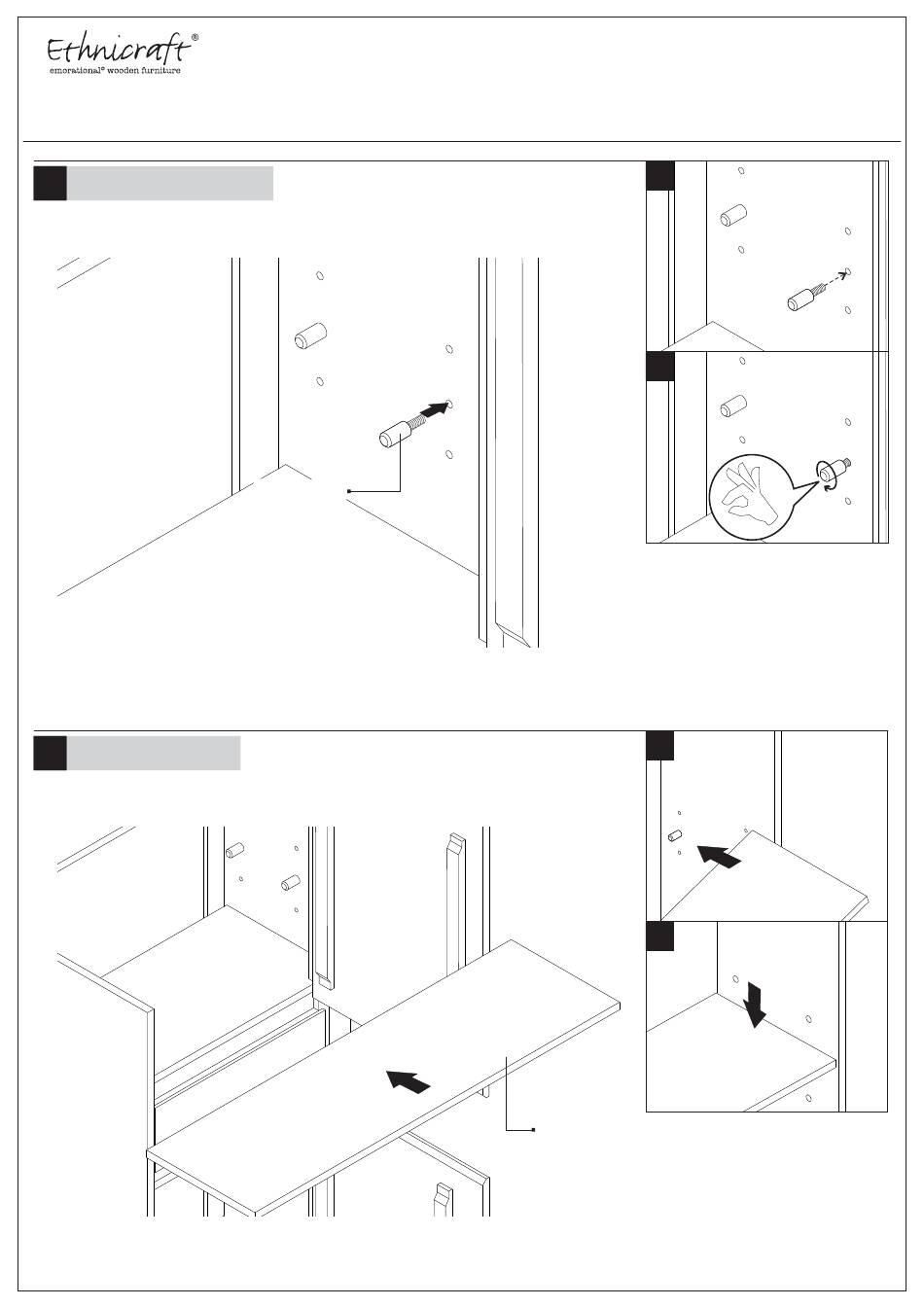 Ethnicraft®
emorational® wooden furniture