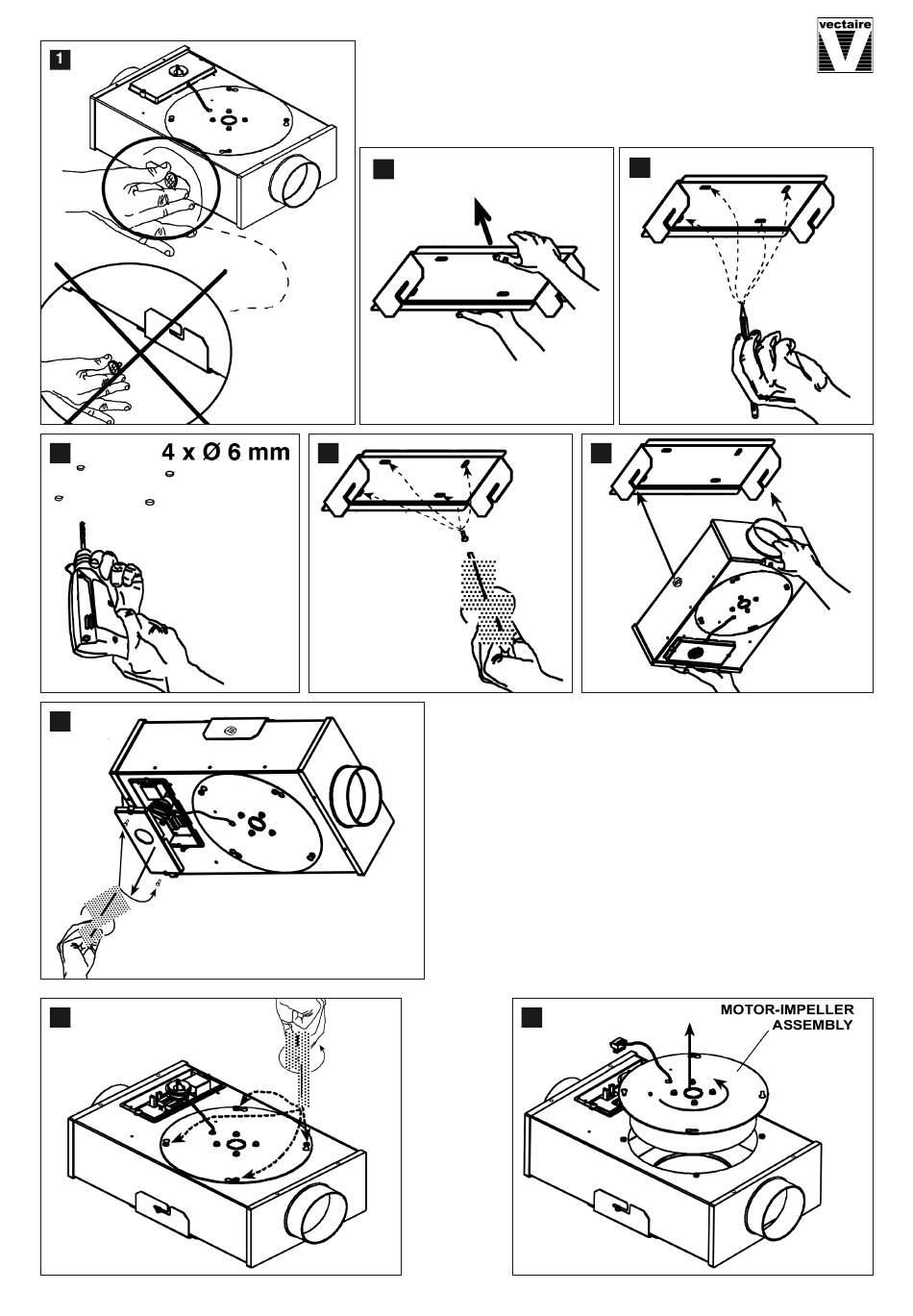 vectaire

1

4 x Ø 6 mm

MOTOR-IMPELLER ASSEMBLY