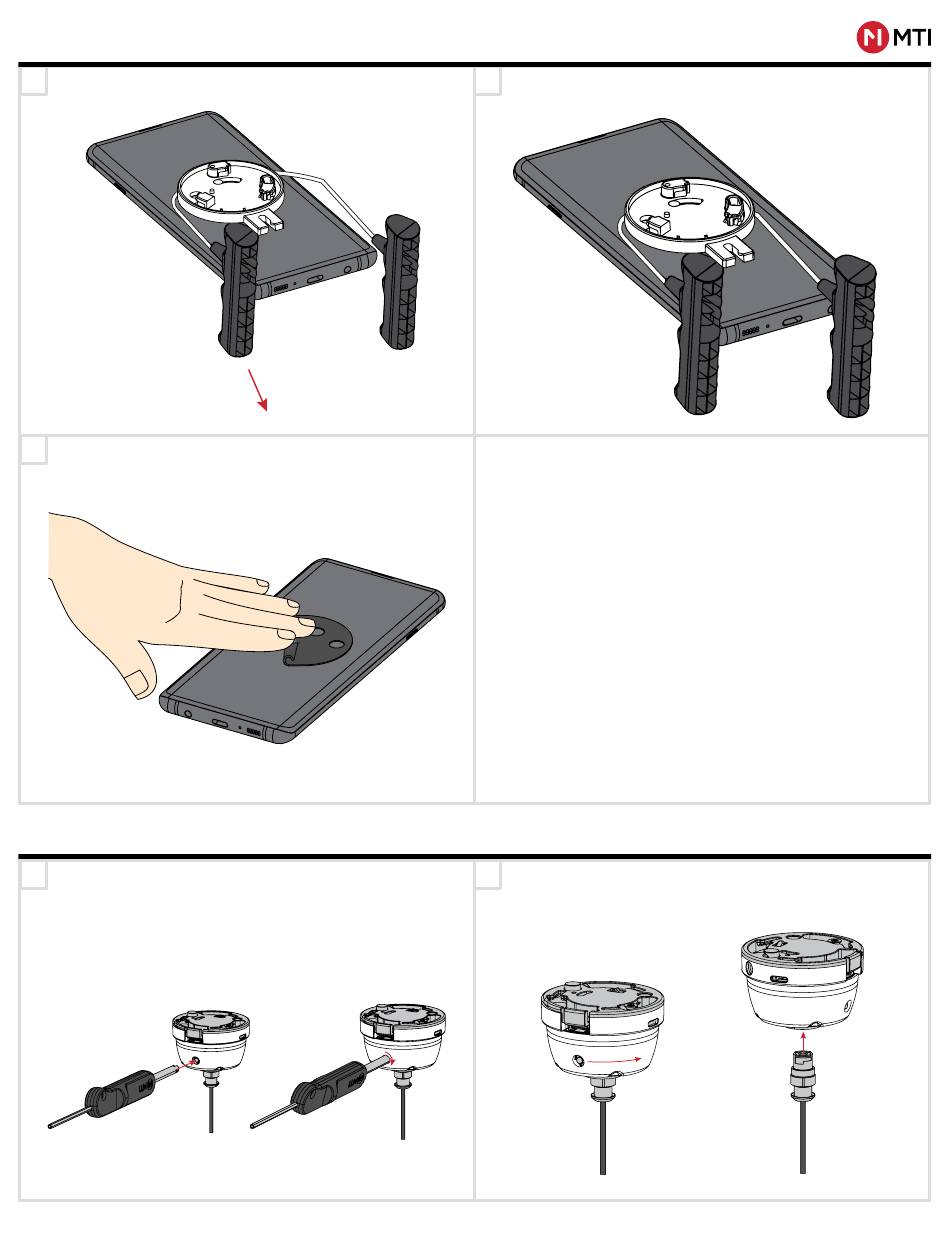 MTI