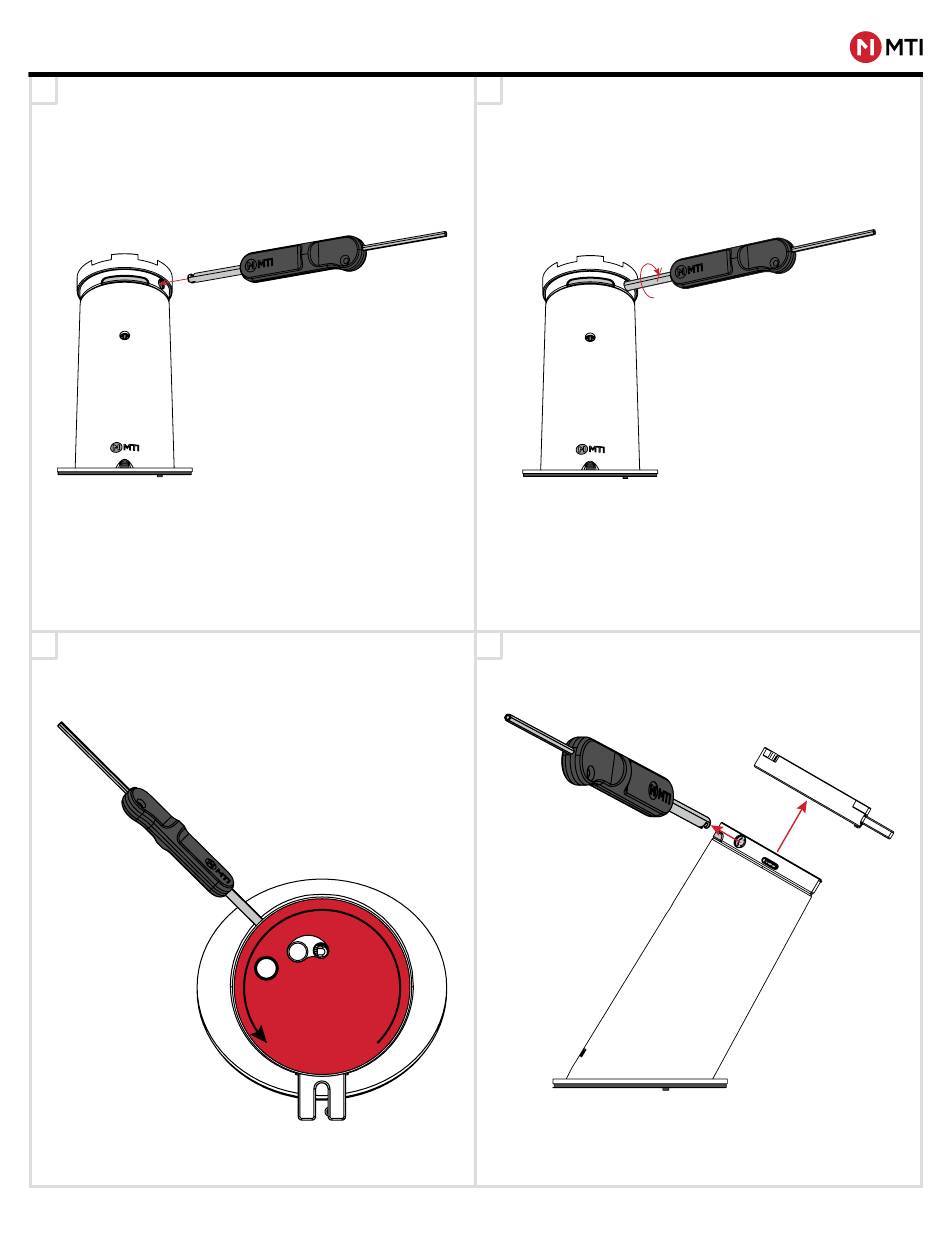 MTI

MTI

MTI

MTI

MTI

MTI

MTI