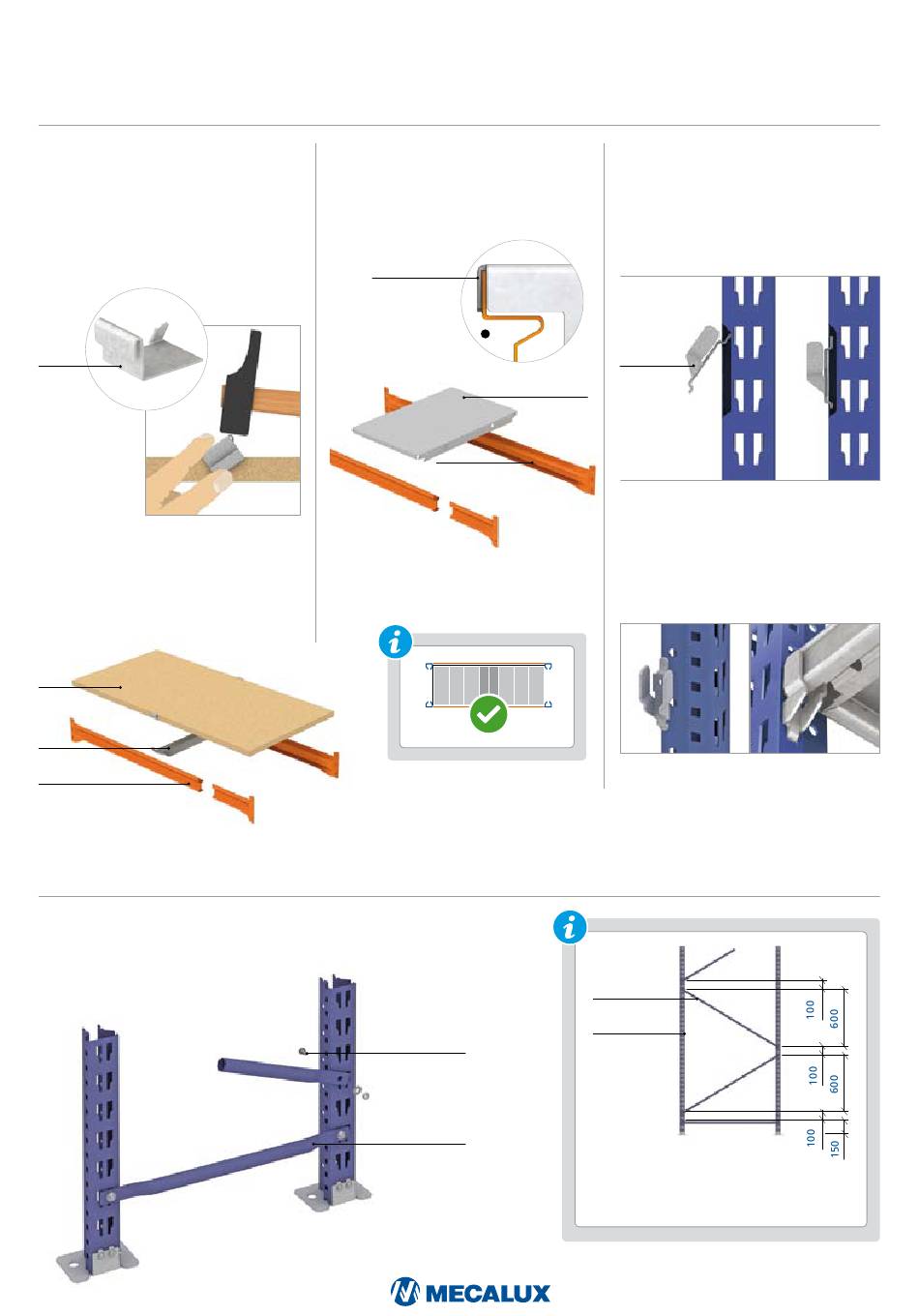 100

600

100

600

100

150

MECALUX