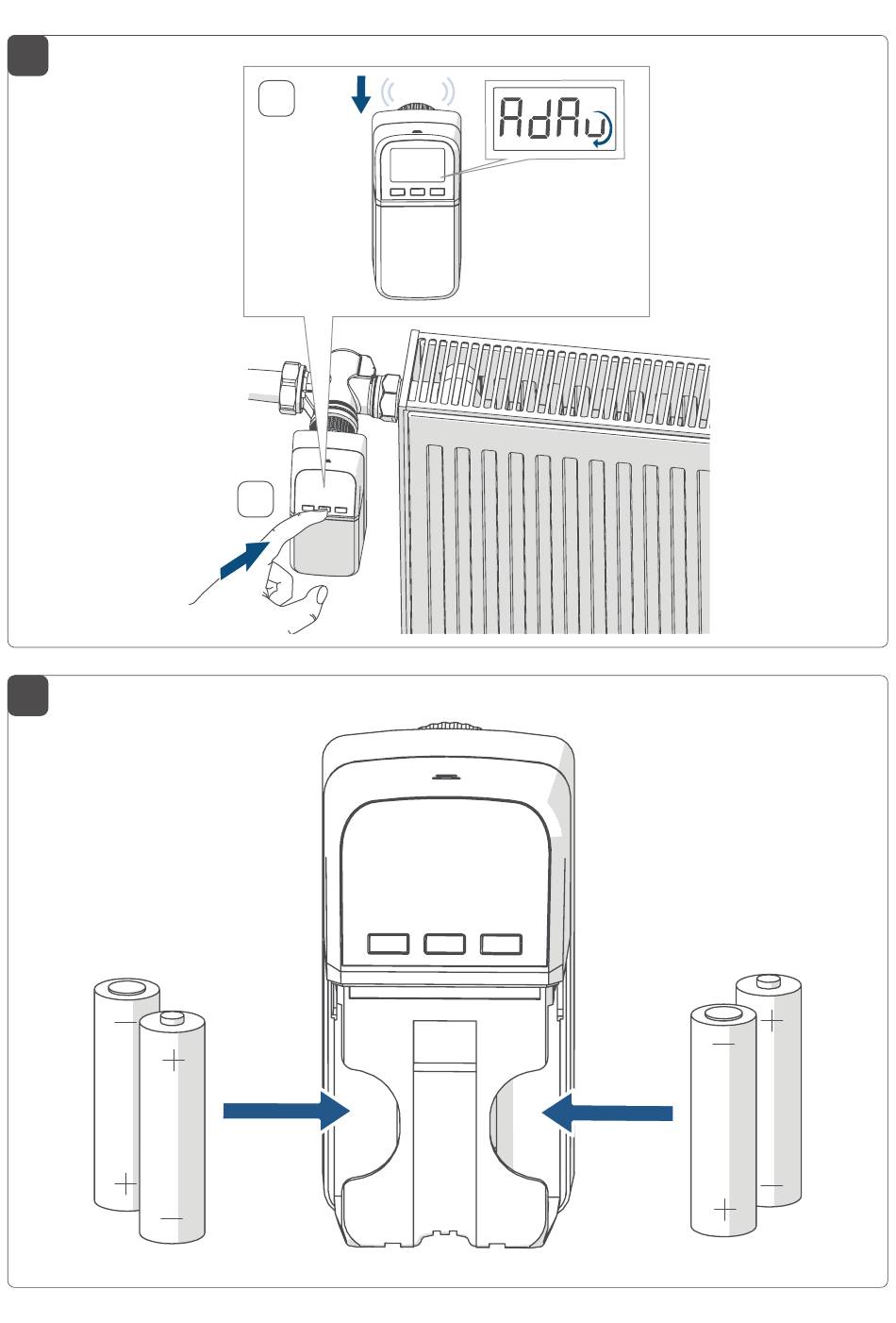 AdAu