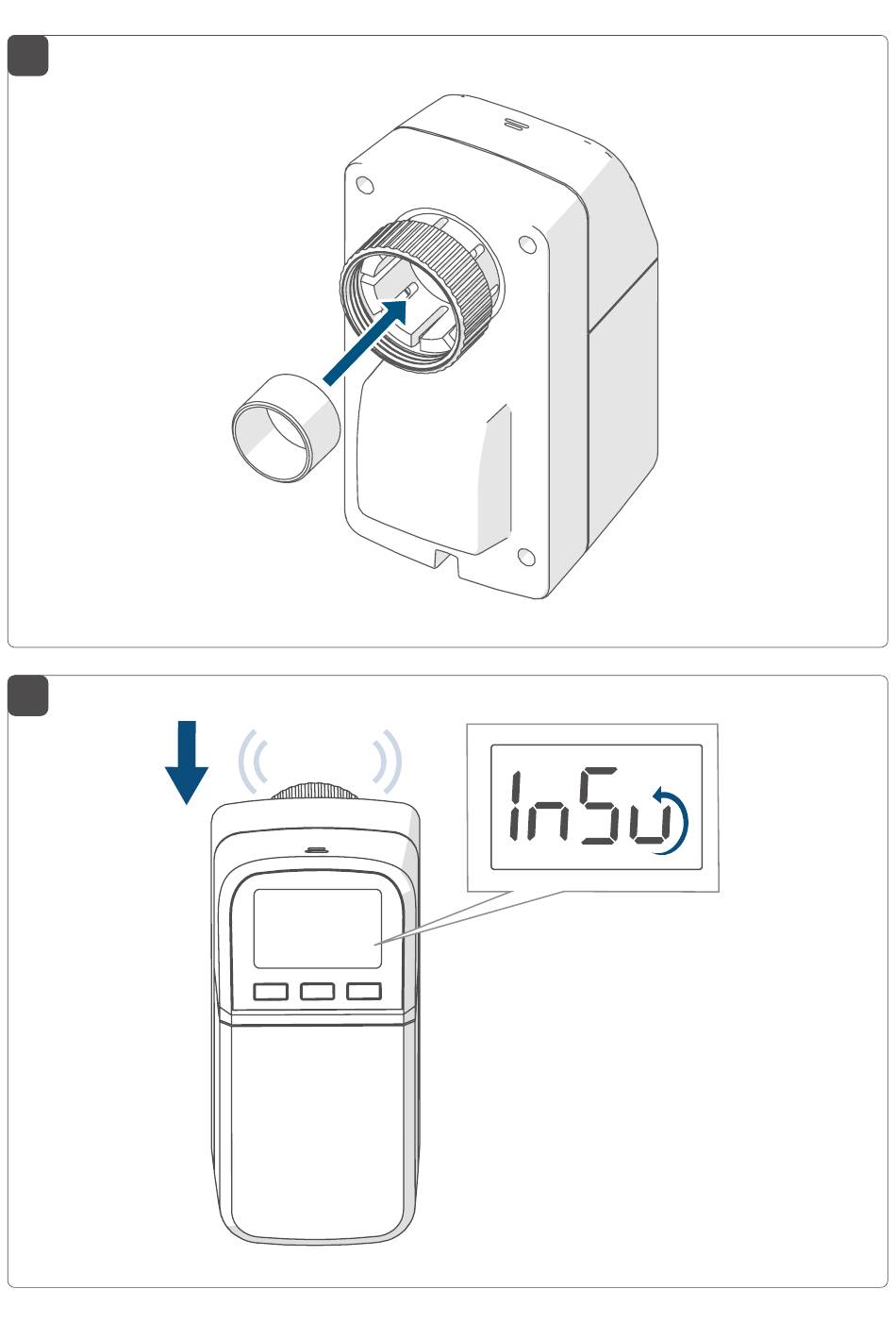 InSu