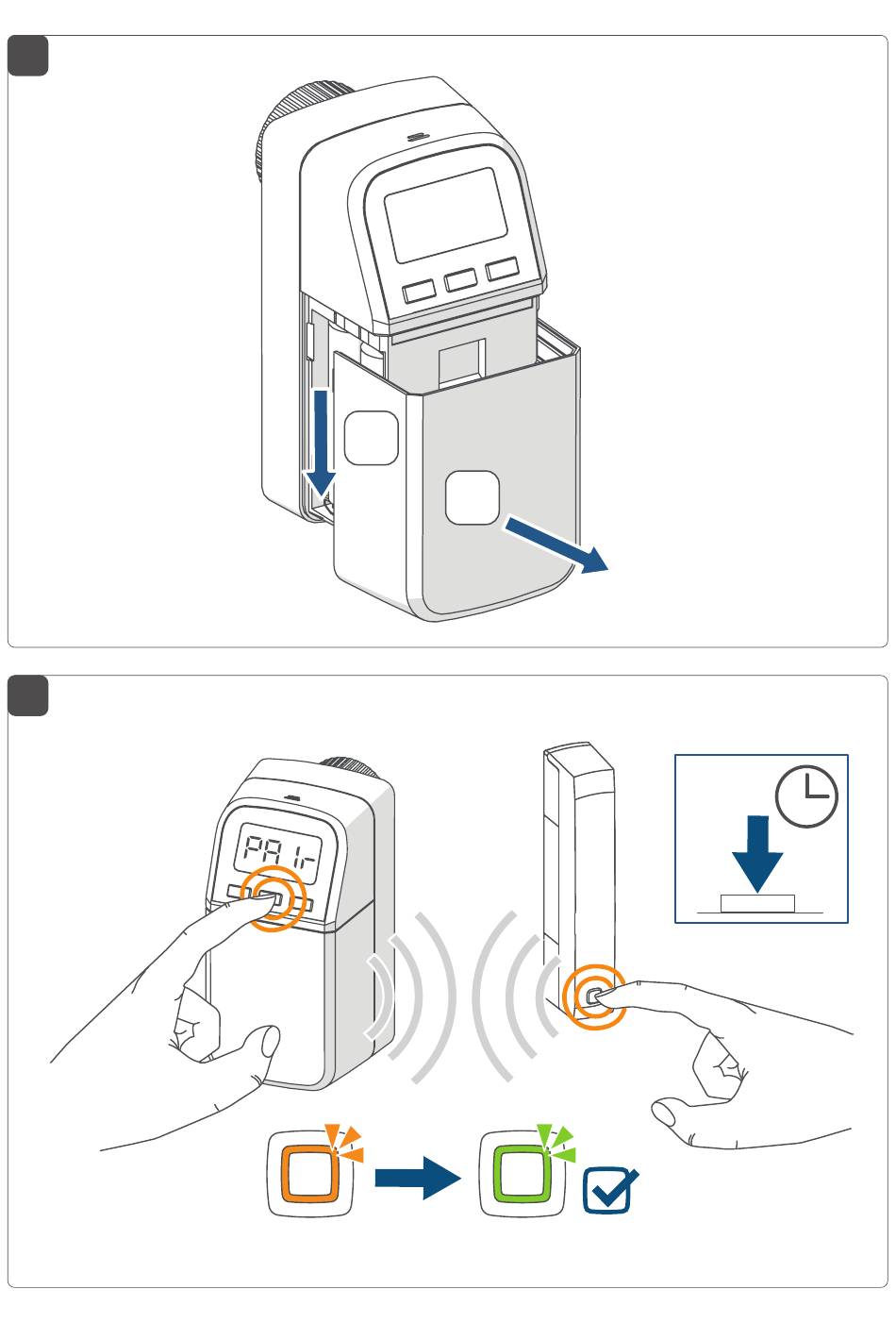 PAIr