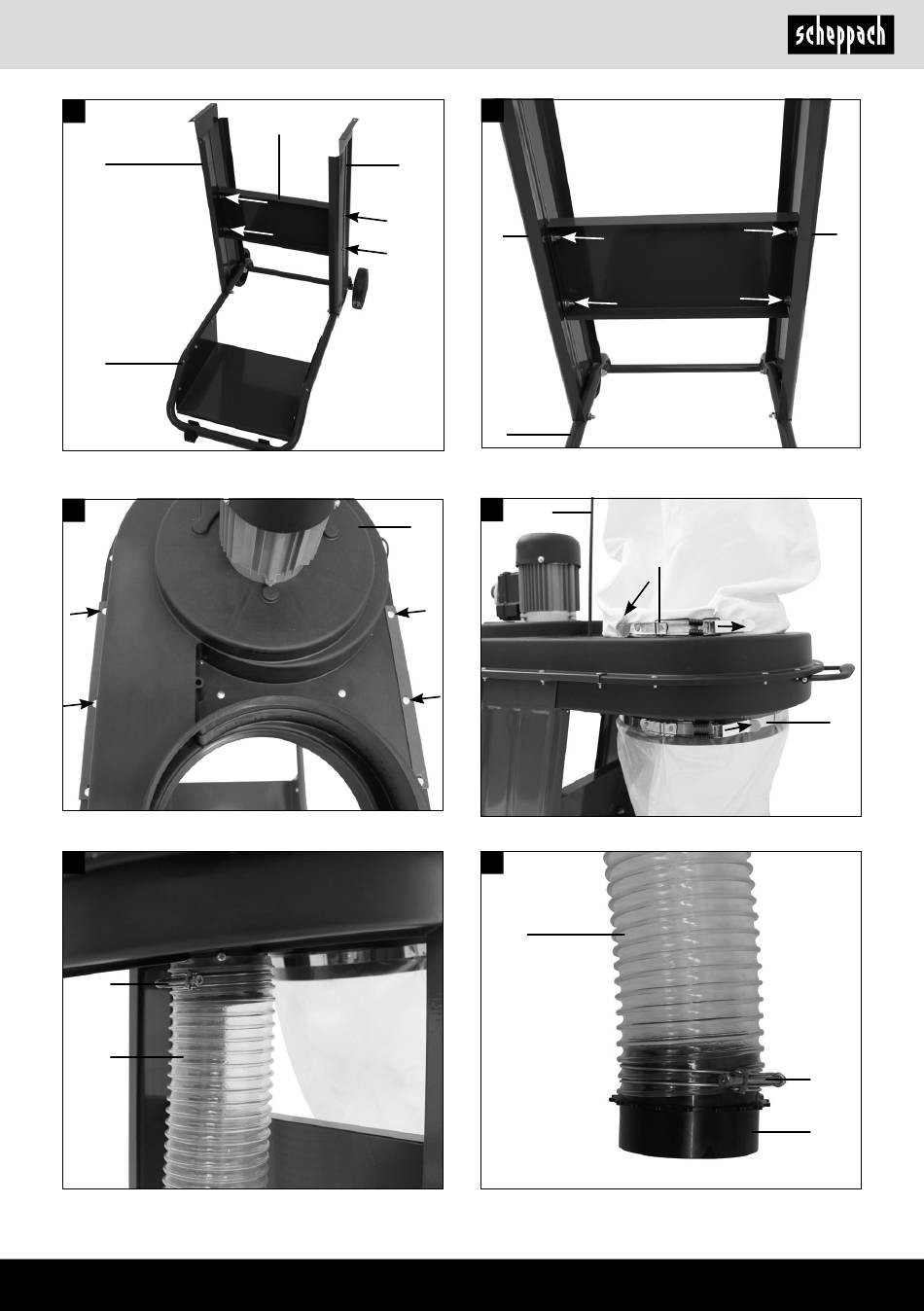 scheppach