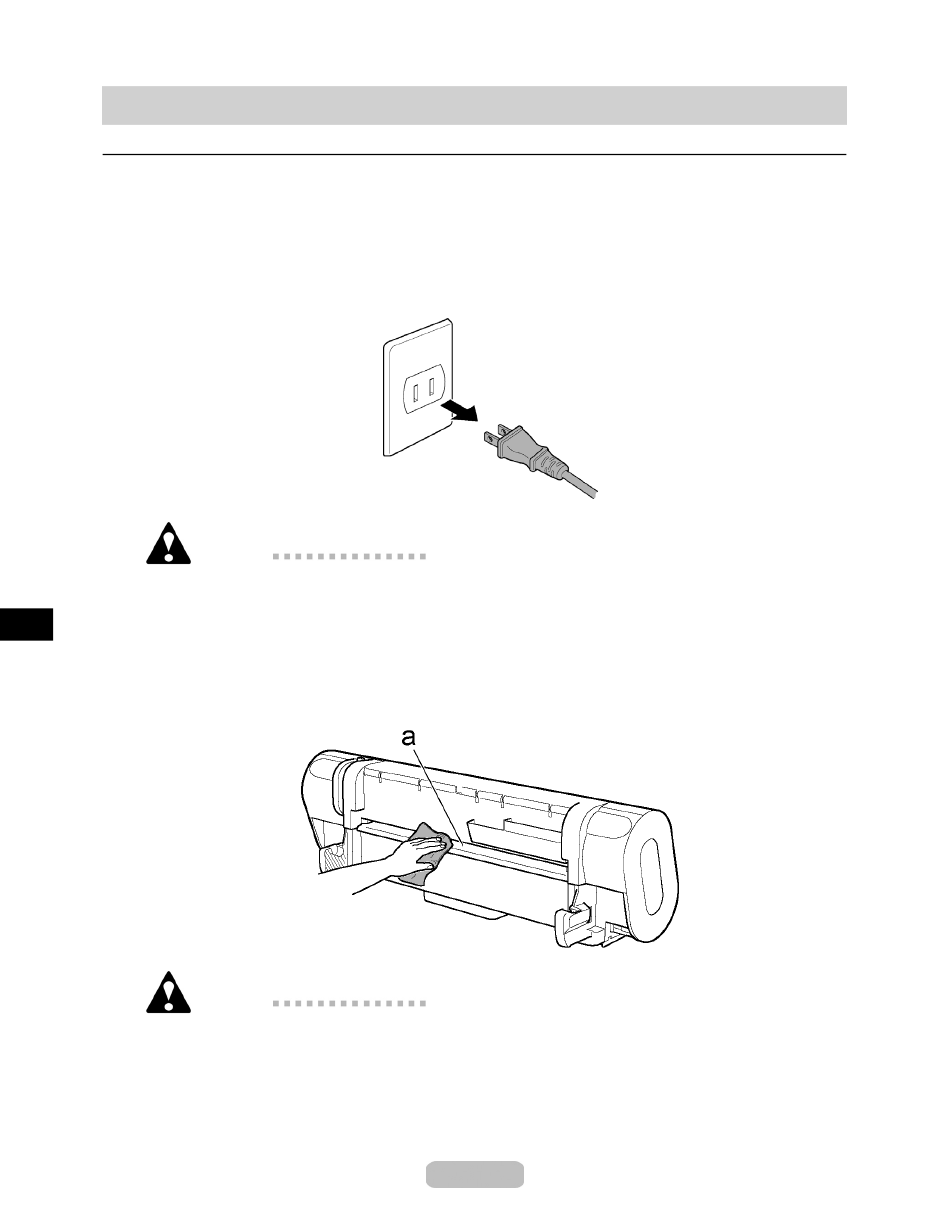 a