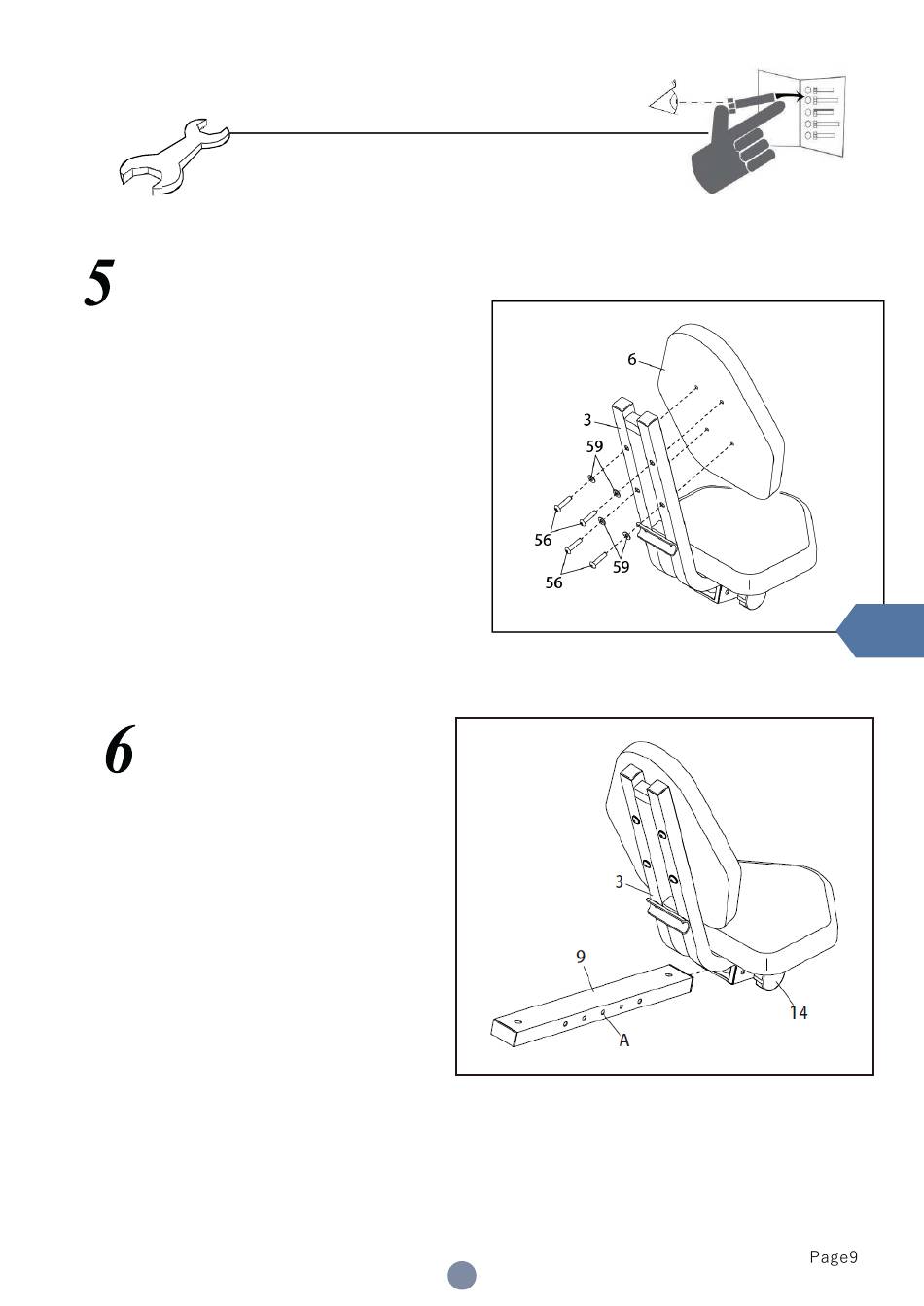 5

6
3
59
56
56
59

6

3
9
A
14

Page9