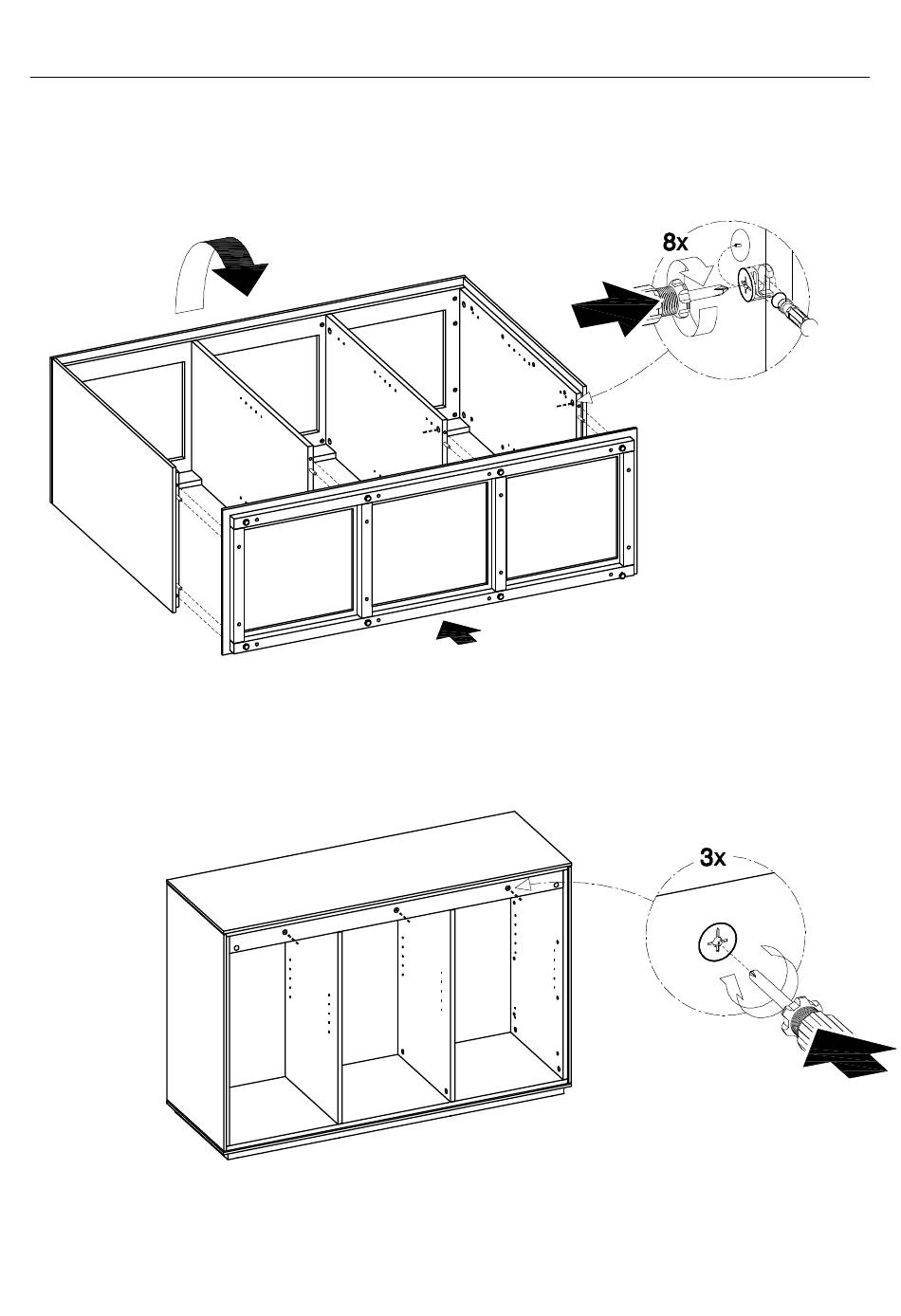 8x

3x