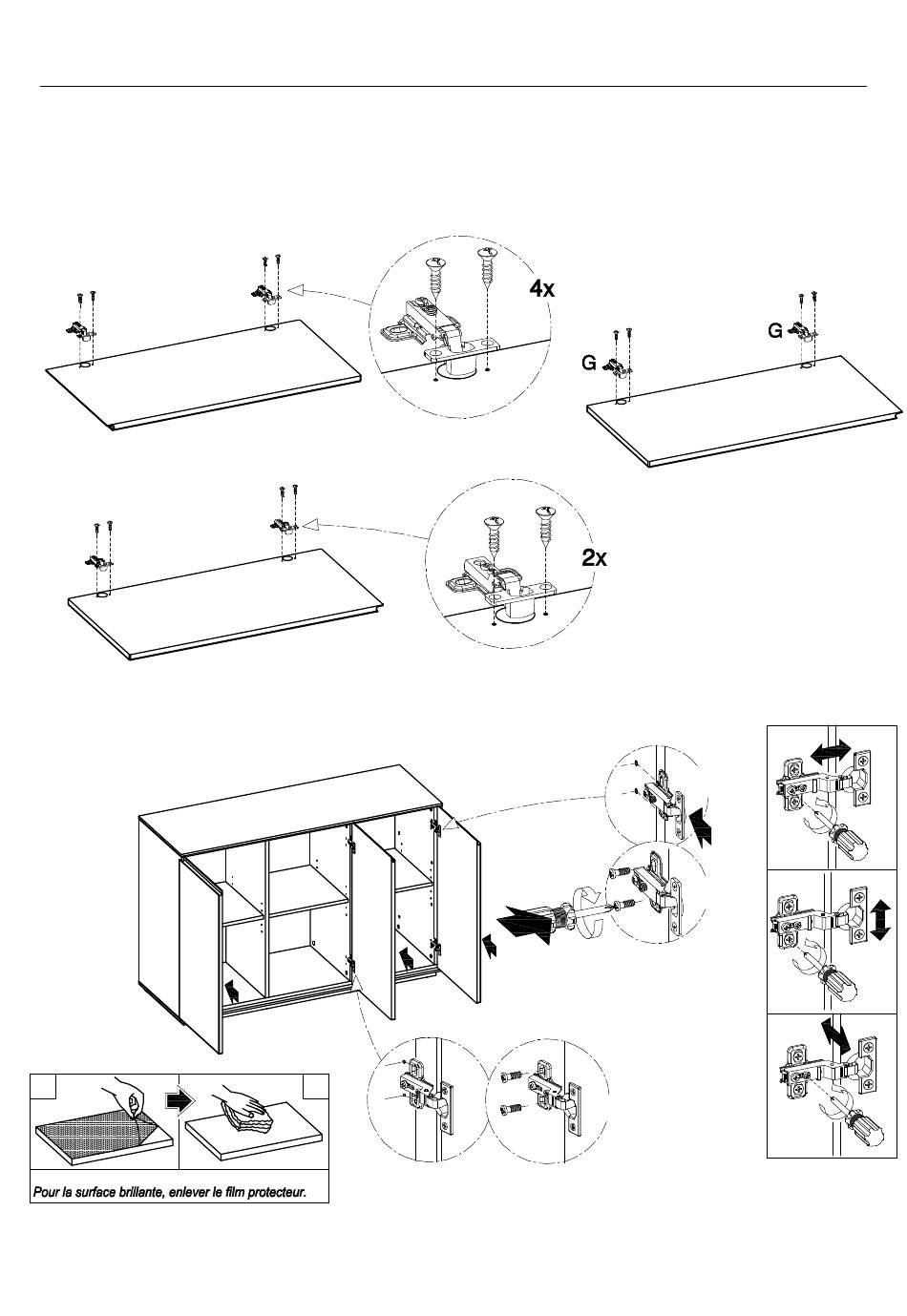 4x

G

G

2x

Pour la surface brillante, enlever le film protecteur.