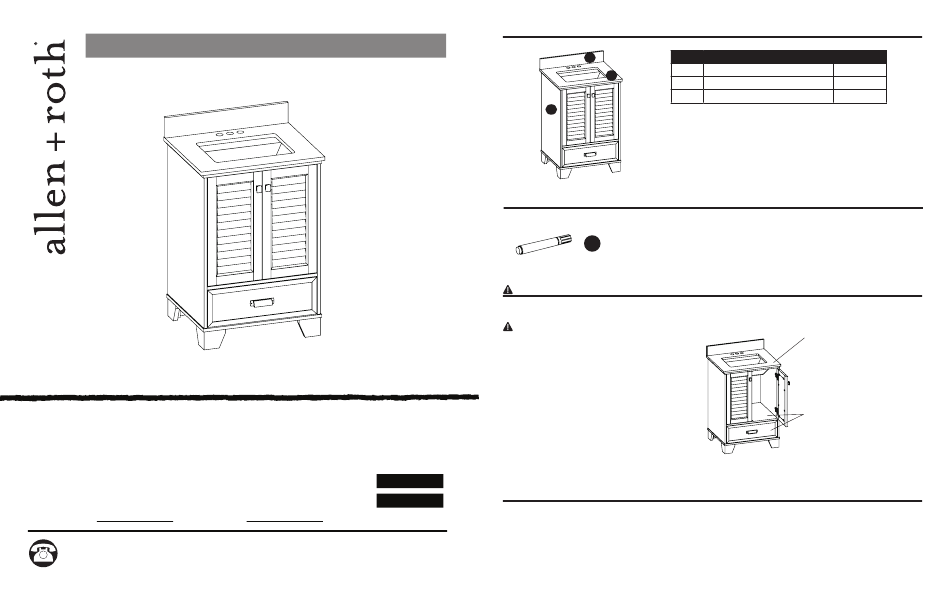 allen + roth