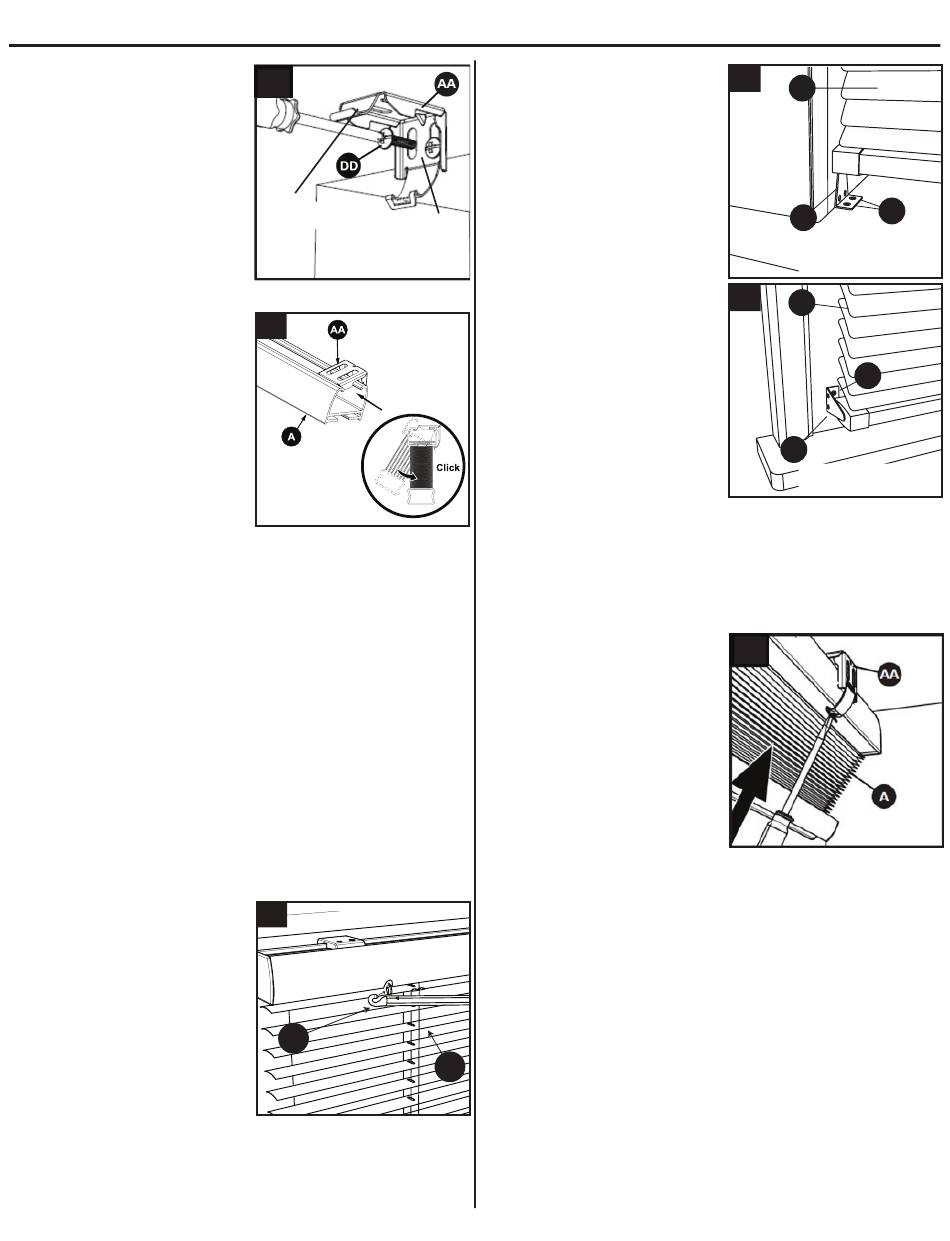 AA

DD

AA

A

Click

AA

A